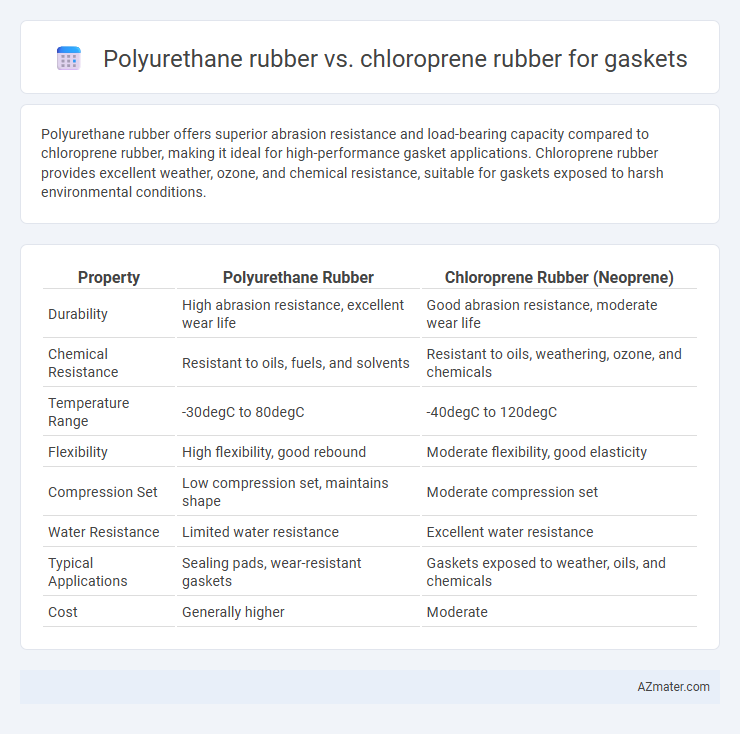 Polyurethane rubber vs. chloroprene rubber for gaskets

Polyurethane rubber offers superior abrasion resistance and load-bearing capacity compared to chloroprene rubber, making it ideal for high-performance gasket applications. Chloroprene rubber provides excellent weather, ozone, and chemical resistance, suitable for gaskets exposed to harsh environmental conditions.

| Property | Polyurethane Rubber | Chloroprene Rubber (Neoprene) |
|---|---|---|
| Durability | High abrasion resistance, excellent wear life | Good abrasion resistance, moderate wear life |
| Chemical Resistance | Resistant to oils, fuels, and solvents | Resistant to oils, weathering, ozone, and chemicals |
| Temperature Range | -30degC to 80degC | -40degC to 120degC |
| Flexibility | High flexibility, good rebound | Moderate flexibility, good elasticity |
| Compression Set | Low compression set, maintains shape | Moderate compression set |
| Water Resistance | Limited water resistance | Excellent water resistance |
| Typical Applications | Sealing pads, wear-resistant gaskets | Gaskets exposed to weather, oils, and chemicals |
| Cost | Generally higher | Moderate |

AZmater.com