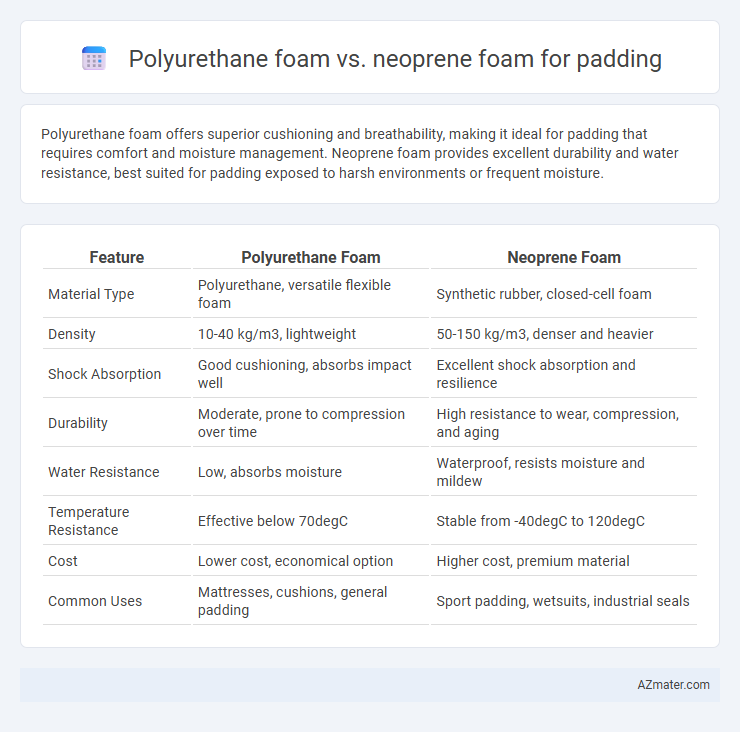 Polyurethane foam vs. neoprene foam for padding

Polyurethane foam offers superior cushioning and breathability, making it ideal for padding that requires comfort and moisture management. Neoprene foam provides excellent durability and water resistance, best suited for padding exposed to harsh environments or frequent moisture.

| Feature | Polyurethane Foam | Neoprene Foam |
|---|---|---|
| Material Type | Polyurethane, versatile flexible foam | Synthetic rubber, closed-cell foam |
| Density | 10-40 kg/m3, lightweight | 50-150 kg/m3, denser and heavier |
| Shock Absorption | Good cushioning, absorbs impact well | Excellent shock absorption and resilience |
| Durability | Moderate, prone to compression over time | High resistance to wear, compression, and aging |
| Water Resistance | Low, absorbs moisture | Waterproof, resists moisture and mildew |
| Temperature Resistance | Effective below 70degC | Stable from -40degC to 120degC |
| Cost | Lower cost, economical option | Higher cost, premium material |
| Common Uses | Mattresses, cushions, general padding | Sport padding, wetsuits, industrial seals |

AZmater.com