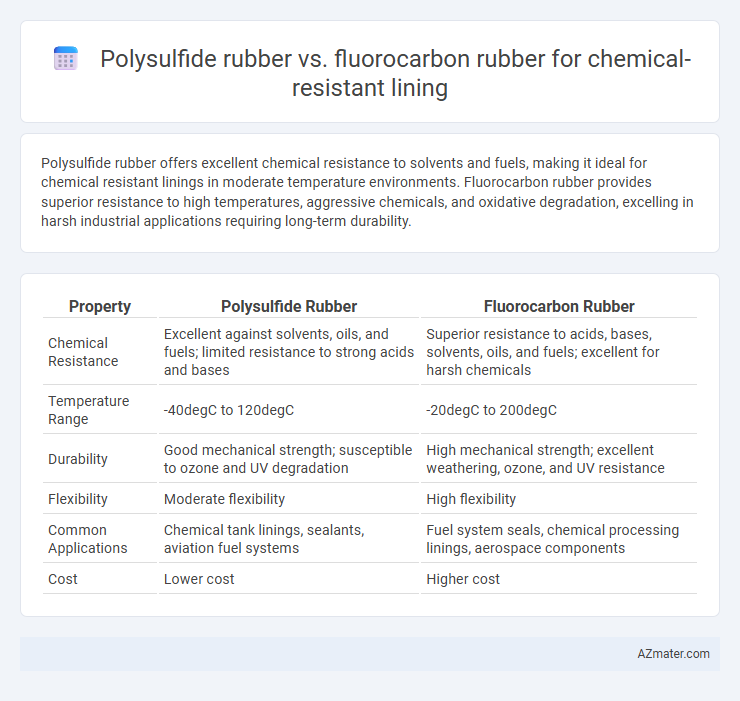 Polysulfide rubber vs. fluorocarbon rubber for chemical-resistant lining

Polysulfide rubber offers excellent chemical resistance to solvents and fuels, making it ideal for chemical resistant linings in moderate temperature environments. Fluorocarbon rubber provides superior resistance to high temperatures, aggressive chemicals, and oxidative degradation, excelling in harsh industrial applications requiring long-term durability.

| Property | Polysulfide Rubber | Fluorocarbon Rubber |
|---|---|---|
| Chemical Resistance | Excellent against solvents, oils, and fuels; limited resistance to strong acids and bases | Superior resistance to acids, bases, solvents, oils, and fuels; excellent for harsh chemicals |
| Temperature Range | -40degC to 120degC | -20degC to 200degC |
| Durability | Good mechanical strength; susceptible to ozone and UV degradation | High mechanical strength; excellent weathering, ozone, and UV resistance |
| Flexibility | Moderate flexibility | High flexibility |
| Common Applications | Chemical tank linings, sealants, aviation fuel systems | Fuel system seals, chemical processing linings, aerospace components |
| Cost | Lower cost | Higher cost |

AZmater.com