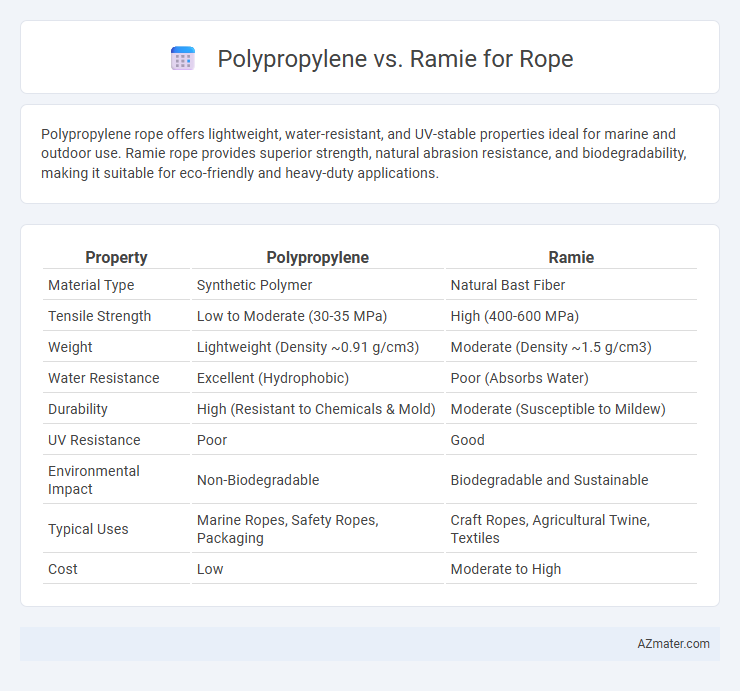 Polypropylene vs. Ramie for Rope

Polypropylene rope offers lightweight, water-resistant, and UV-stable properties ideal for marine and outdoor use. Ramie rope provides superior strength, natural abrasion resistance, and biodegradability, making it suitable for eco-friendly and heavy-duty applications.

| Property | Polypropylene | Ramie |
|---|---|---|
| Material Type | Synthetic Polymer | Natural Bast Fiber |
| Tensile Strength | Low to Moderate (30-35 MPa) | High (400-600 MPa) |
| Weight | Lightweight (Density ~0.91 g/cm3) | Moderate (Density ~1.5 g/cm3) |
| Water Resistance | Excellent (Hydrophobic) | Poor (Absorbs Water) |
| Durability | High (Resistant to Chemicals & Mold) | Moderate (Susceptible to Mildew) |
| UV Resistance | Poor | Good |
| Environmental Impact | Non-Biodegradable | Biodegradable and Sustainable |
| Typical Uses | Marine Ropes, Safety Ropes, Packaging | Craft Ropes, Agricultural Twine, Textiles |
| Cost | Low | Moderate to High |

AZmater.com