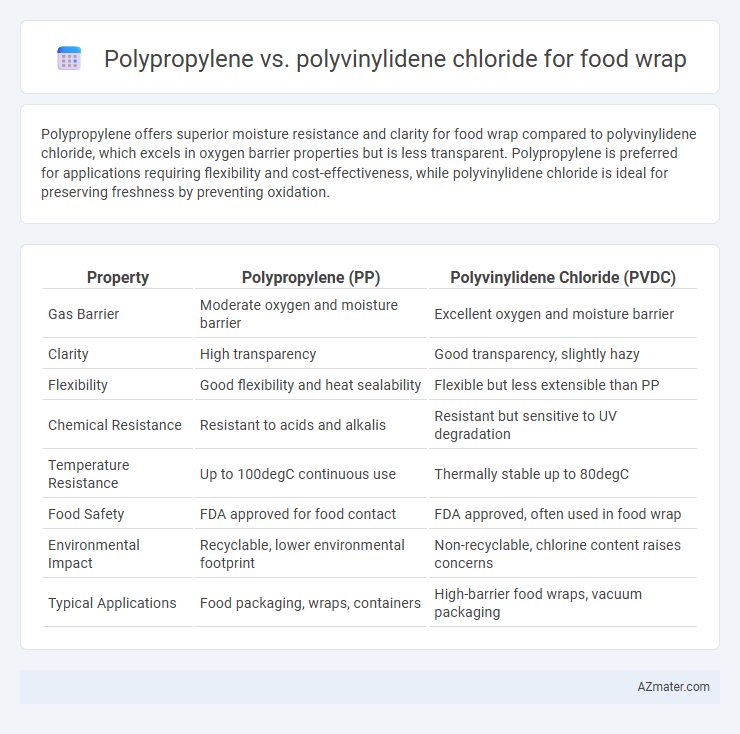 Polypropylene vs. polyvinylidene chloride for food wrap

Polypropylene offers superior moisture resistance and clarity for food wrap compared to polyvinylidene chloride, which excels in oxygen barrier properties but is less transparent. Polypropylene is preferred for applications requiring flexibility and cost-effectiveness, while polyvinylidene chloride is ideal for preserving freshness by preventing oxidation.

| Property | Polypropylene (PP) | Polyvinylidene Chloride (PVDC) |
|---|---|---|
| Gas Barrier | Moderate oxygen and moisture barrier | Excellent oxygen and moisture barrier |
| Clarity | High transparency | Good transparency, slightly hazy |
| Flexibility | Good flexibility and heat sealability | Flexible but less extensible than PP |
| Chemical Resistance | Resistant to acids and alkalis | Resistant but sensitive to UV degradation |
| Temperature Resistance | Up to 100degC continuous use | Thermally stable up to 80degC |
| Food Safety | FDA approved for food contact | FDA approved, often used in food wrap |
| Environmental Impact | Recyclable, lower environmental footprint | Non-recyclable, chlorine content raises concerns |
| Typical Applications | Food packaging, wraps, containers | High-barrier food wraps, vacuum packaging |

AZmater.com