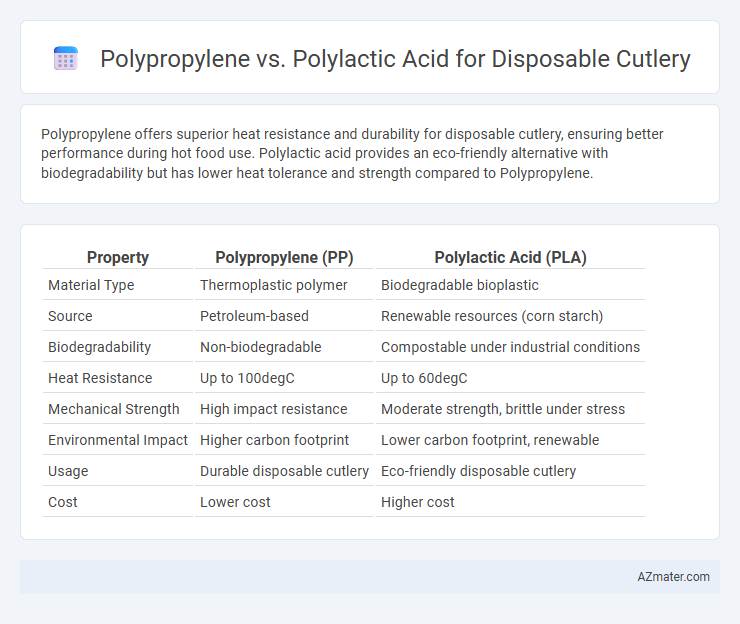 Polypropylene vs. Polylactic Acid for Disposable Cutlery

Polypropylene offers superior heat resistance and durability for disposable cutlery, ensuring better performance during hot food use. Polylactic acid provides an eco-friendly alternative with biodegradability but has lower heat tolerance and strength compared to Polypropylene.

| Property | Polypropylene (PP) | Polylactic Acid (PLA) |
|---|---|---|
| Material Type | Thermoplastic polymer | Biodegradable bioplastic |
| Source | Petroleum-based | Renewable resources (corn starch) |
| Biodegradability | Non-biodegradable | Compostable under industrial conditions |
| Heat Resistance | Up to 100degC | Up to 60degC |
| Mechanical Strength | High impact resistance | Moderate strength, brittle under stress |
| Environmental Impact | Higher carbon footprint | Lower carbon footprint, renewable |
| Usage | Durable disposable cutlery | Eco-friendly disposable cutlery |
| Cost | Lower cost | Higher cost |

AZmater.com