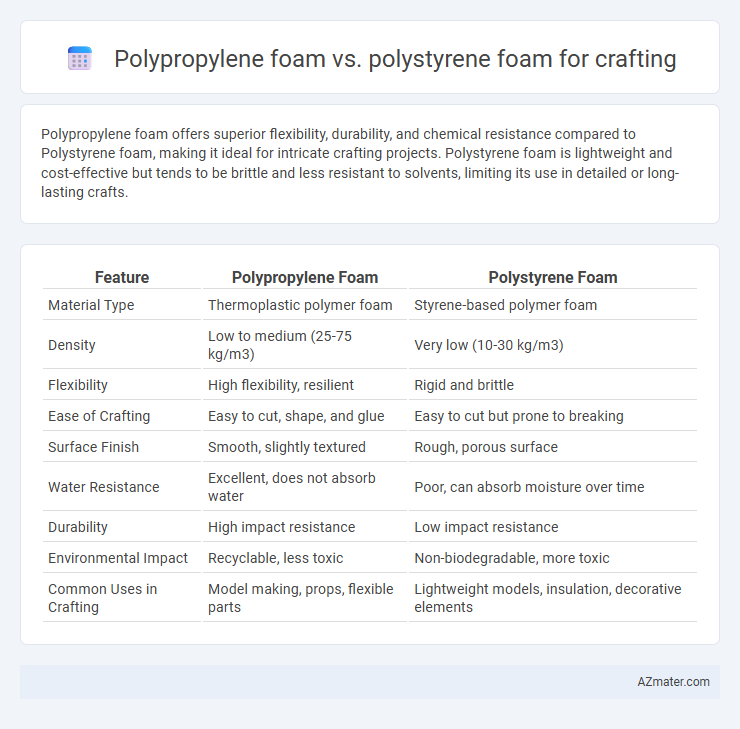 Polypropylene foam vs. polystyrene foam for crafting

Polypropylene foam offers superior flexibility, durability, and chemical resistance compared to Polystyrene foam, making it ideal for intricate crafting projects. Polystyrene foam is lightweight and cost-effective but tends to be brittle and less resistant to solvents, limiting its use in detailed or long-lasting crafts.

| Feature | Polypropylene Foam | Polystyrene Foam |
|---|---|---|
| Material Type | Thermoplastic polymer foam | Styrene-based polymer foam |
| Density | Low to medium (25-75 kg/m3) | Very low (10-30 kg/m3) |
| Flexibility | High flexibility, resilient | Rigid and brittle |
| Ease of Crafting | Easy to cut, shape, and glue | Easy to cut but prone to breaking |
| Surface Finish | Smooth, slightly textured | Rough, porous surface |
| Water Resistance | Excellent, does not absorb water | Poor, can absorb moisture over time |
| Durability | High impact resistance | Low impact resistance |
| Environmental Impact | Recyclable, less toxic | Non-biodegradable, more toxic |
| Common Uses in Crafting | Model making, props, flexible parts | Lightweight models, insulation, decorative elements |

AZmater.com