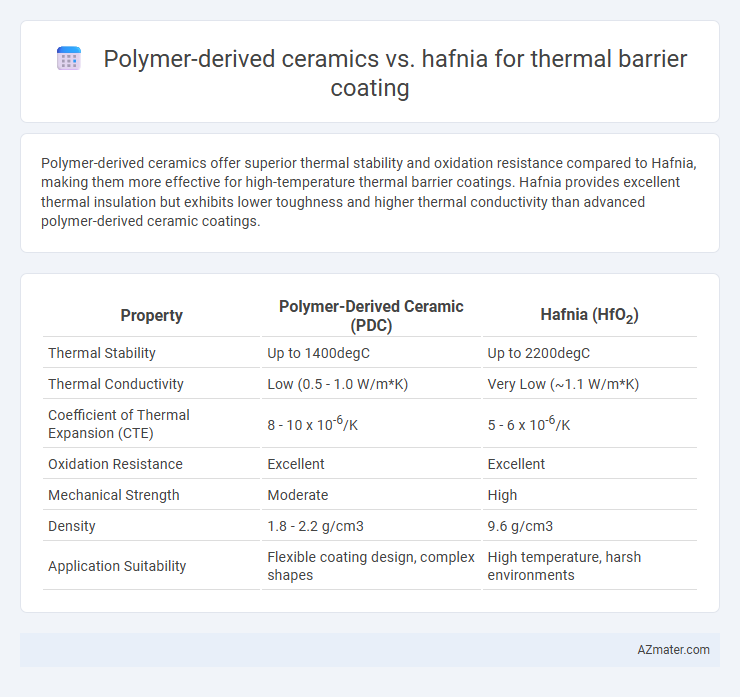 Polymer-derived ceramics vs. hafnia for thermal barrier coating

Polymer-derived ceramics offer superior thermal stability and oxidation resistance compared to Hafnia, making them more effective for high-temperature thermal barrier coatings. Hafnia provides excellent thermal insulation but exhibits lower toughness and higher thermal conductivity than advanced polymer-derived ceramic coatings.

| Property | Polymer-Derived Ceramic (PDC) | Hafnia ($HfO_2$) |
|---|---|---|
| Thermal Stability | Up to 1400degC | Up to 2200degC |
| Thermal Conductivity | Low (0.5 - 1.0 W/m*K) | Very Low (~1.1 W/m*K) |
| Coefficient of Thermal Expansion (CTE) | 8 - 10 x $10^{-6}$/K | 5 - 6 x $10^{-6}$/K |
| Oxidation Resistance | Excellent | Excellent |
| Mechanical Strength | Moderate | High |
| Density | 1.8 - 2.2 g/cm3 | 9.6 g/cm3 |
| Application Suitability | Flexible coating design, complex shapes | High temperature, harsh environments |

AZmater.com