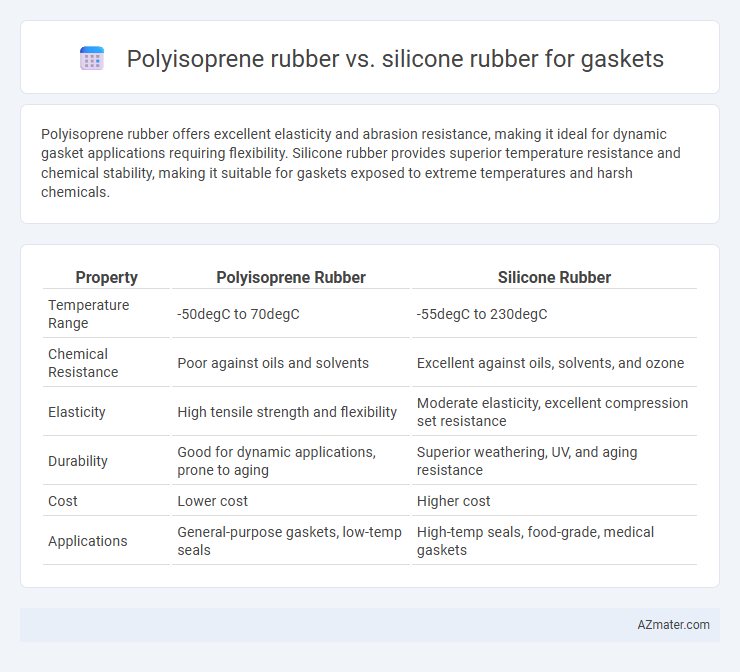 Polyisoprene rubber vs. silicone rubber for gaskets

Polyisoprene rubber offers excellent elasticity and abrasion resistance, making it ideal for dynamic gasket applications requiring flexibility. Silicone rubber provides superior temperature resistance and chemical stability, making it suitable for gaskets exposed to extreme temperatures and harsh chemicals.

| Property | Polyisoprene Rubber | Silicone Rubber |
|---|---|---|
| Temperature Range | -50degC to 70degC | -55degC to 230degC |
| Chemical Resistance | Poor against oils and solvents | Excellent against oils, solvents, and ozone |
| Elasticity | High tensile strength and flexibility | Moderate elasticity, excellent compression set resistance |
| Durability | Good for dynamic applications, prone to aging | Superior weathering, UV, and aging resistance |
| Cost | Lower cost | Higher cost |
| Applications | General-purpose gaskets, low-temp seals | High-temp seals, food-grade, medical gaskets |

AZmater.com