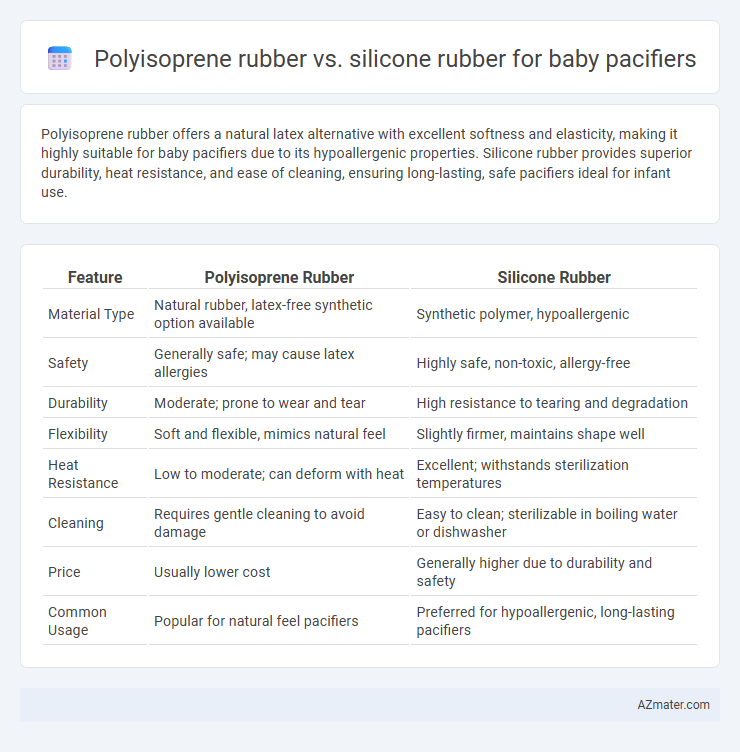 Polyisoprene rubber vs. silicone rubber for baby pacifiers

Polyisoprene rubber offers a natural latex alternative with excellent softness and elasticity, making it highly suitable for baby pacifiers due to its hypoallergenic properties. Silicone rubber provides superior durability, heat resistance, and ease of cleaning, ensuring long-lasting, safe pacifiers ideal for infant use.

| Feature | Polyisoprene Rubber | Silicone Rubber |
|---|---|---|
| Material Type | Natural rubber, latex-free synthetic option available | Synthetic polymer, hypoallergenic |
| Safety | Generally safe; may cause latex allergies | Highly safe, non-toxic, allergy-free |
| Durability | Moderate; prone to wear and tear | High resistance to tearing and degradation |
| Flexibility | Soft and flexible, mimics natural feel | Slightly firmer, maintains shape well |
| Heat Resistance | Low to moderate; can deform with heat | Excellent; withstands sterilization temperatures |
| Cleaning | Requires gentle cleaning to avoid damage | Easy to clean; sterilizable in boiling water or dishwasher |
| Price | Usually lower cost | Generally higher due to durability and safety |
| Common Usage | Popular for natural feel pacifiers | Preferred for hypoallergenic, long-lasting pacifiers |

AZmater.com