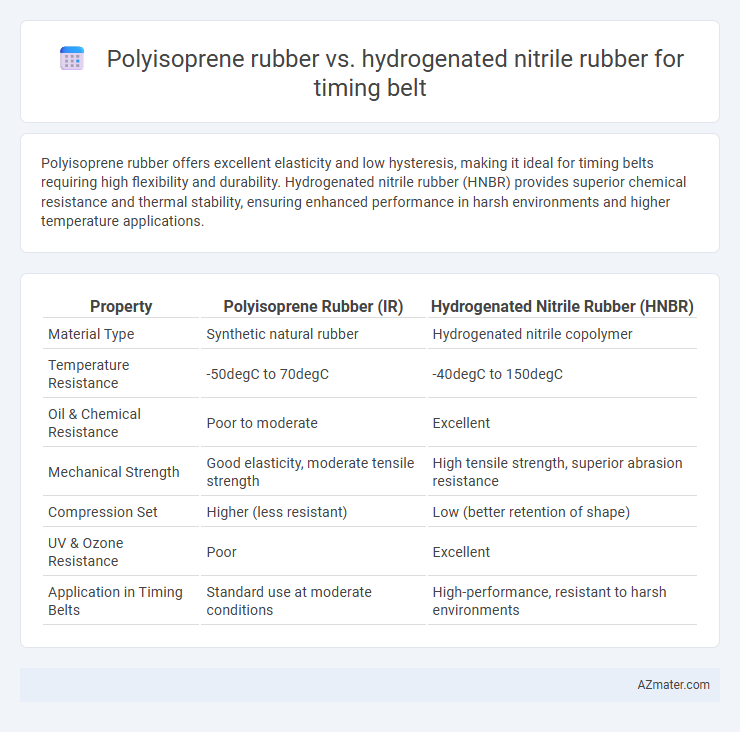 Polyisoprene rubber vs. hydrogenated nitrile rubber for timing belt

Polyisoprene rubber offers excellent elasticity and low hysteresis, making it ideal for timing belts requiring high flexibility and durability. Hydrogenated nitrile rubber (HNBR) provides superior chemical resistance and thermal stability, ensuring enhanced performance in harsh environments and higher temperature applications.

| Property | Polyisoprene Rubber (IR) | Hydrogenated Nitrile Rubber (HNBR) |
|---|---|---|
| Material Type | Synthetic natural rubber | Hydrogenated nitrile copolymer |
| Temperature Resistance | -50degC to 70degC | -40degC to 150degC |
| Oil & Chemical Resistance | Poor to moderate | Excellent |
| Mechanical Strength | Good elasticity, moderate tensile strength | High tensile strength, superior abrasion resistance |
| Compression Set | Higher (less resistant) | Low (better retention of shape) |
| UV & Ozone Resistance | Poor | Excellent |
| Application in Timing Belts | Standard use at moderate conditions | High-performance, resistant to harsh environments |

AZmater.com