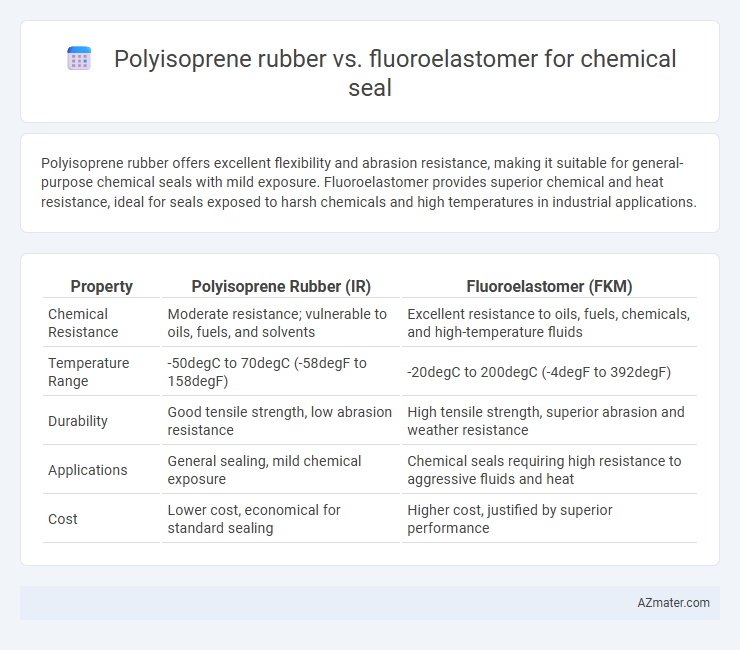 Polyisoprene rubber vs. fluoroelastomer for chemical seal

Polyisoprene rubber offers excellent flexibility and abrasion resistance, making it suitable for general-purpose chemical seals with mild exposure. Fluoroelastomer provides superior chemical and heat resistance, ideal for seals exposed to harsh chemicals and high temperatures in industrial applications.

| Property | Polyisoprene Rubber (IR) | Fluoroelastomer (FKM) |
|---|---|---|
| Chemical Resistance | Moderate resistance; vulnerable to oils, fuels, and solvents | Excellent resistance to oils, fuels, chemicals, and high-temperature fluids |
| Temperature Range | -50degC to 70degC (-58degF to 158degF) | -20degC to 200degC (-4degF to 392degF) |
| Durability | Good tensile strength, low abrasion resistance | High tensile strength, superior abrasion and weather resistance |
| Applications | General sealing, mild chemical exposure | Chemical seals requiring high resistance to aggressive fluids and heat |
| Cost | Lower cost, economical for standard sealing | Higher cost, justified by superior performance |

AZmater.com