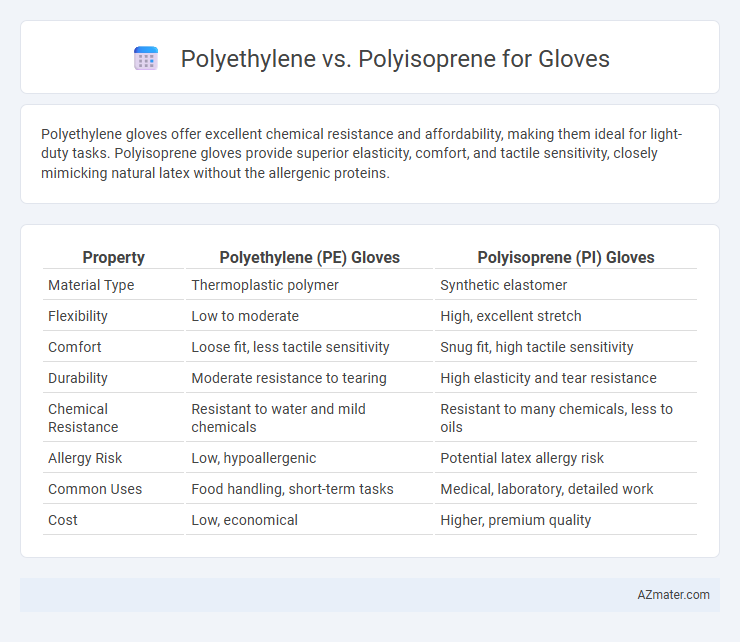 Polyethylene vs. Polyisoprene for Gloves

Polyethylene gloves offer excellent chemical resistance and affordability, making them ideal for light-duty tasks. Polyisoprene gloves provide superior elasticity, comfort, and tactile sensitivity, closely mimicking natural latex without the allergenic proteins.

| Property | Polyethylene (PE) Gloves | Polyisoprene (PI) Gloves |
|---|---|---|
| Material Type | Thermoplastic polymer | Synthetic elastomer |
| Flexibility | Low to moderate | High, excellent stretch |
| Comfort | Loose fit, less tactile sensitivity | Snug fit, high tactile sensitivity |
| Durability | Moderate resistance to tearing | High elasticity and tear resistance |
| Chemical Resistance | Resistant to water and mild chemicals | Resistant to many chemicals, less to oils |
| Allergy Risk | Low, hypoallergenic | Potential latex allergy risk |
| Common Uses | Food handling, short-term tasks | Medical, laboratory, detailed work |
| Cost | Low, economical | Higher, premium quality |

AZmater.com