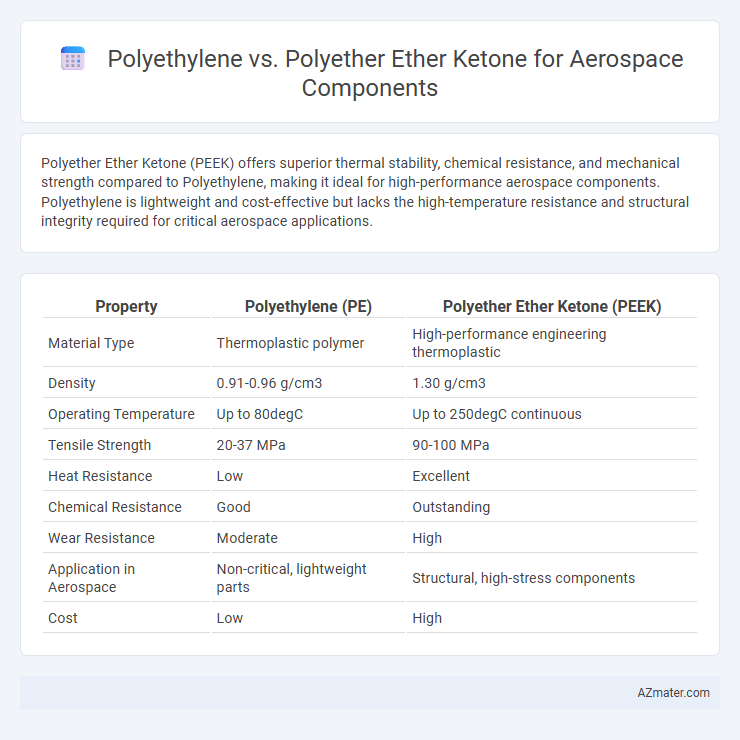 Polyethylene vs. Polyether Ether Ketone for Aerospace Components

Polyether Ether Ketone (PEEK) offers superior thermal stability, chemical resistance, and mechanical strength compared to Polyethylene, making it ideal for high-performance aerospace components. Polyethylene is lightweight and cost-effective but lacks the high-temperature resistance and structural integrity required for critical aerospace applications.

| Property | Polyethylene (PE) | Polyether Ether Ketone (PEEK) |
|---|---|---|
| Material Type | Thermoplastic polymer | High-performance engineering thermoplastic |
| Density | 0.91-0.96 g/cm3 | 1.30 g/cm3 |
| Operating Temperature | Up to 80degC | Up to 250degC continuous |
| Tensile Strength | 20-37 MPa | 90-100 MPa |
| Heat Resistance | Low | Excellent |
| Chemical Resistance | Good | Outstanding |
| Wear Resistance | Moderate | High |
| Application in Aerospace | Non-critical, lightweight parts | Structural, high-stress components |
| Cost | Low | High |

AZmater.com