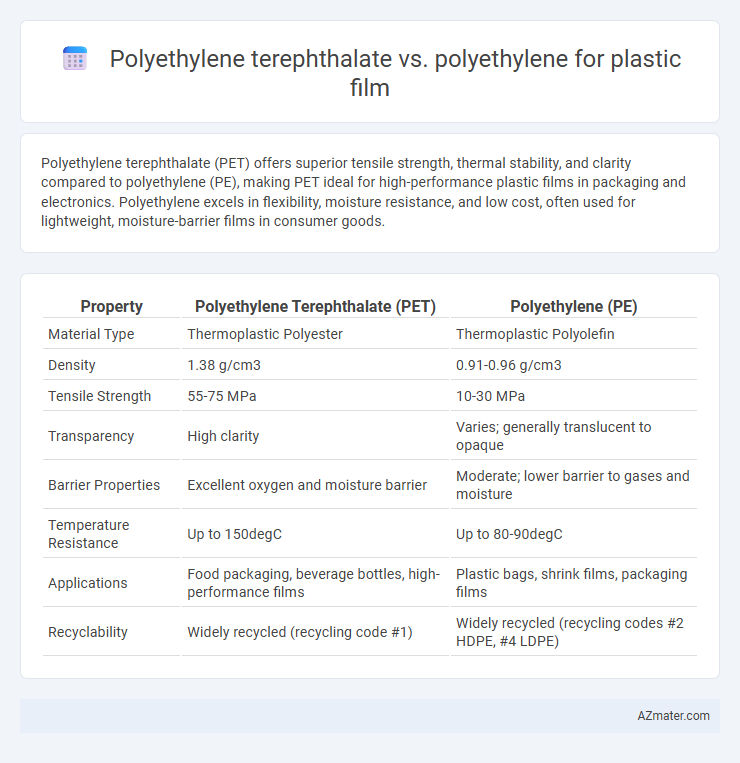 Polyethylene terephthalate vs. polyethylene for plastic film

Polyethylene terephthalate (PET) offers superior tensile strength, thermal stability, and clarity compared to polyethylene (PE), making PET ideal for high-performance plastic films in packaging and electronics. Polyethylene excels in flexibility, moisture resistance, and low cost, often used for lightweight, moisture-barrier films in consumer goods.

| Property | Polyethylene Terephthalate (PET) | Polyethylene (PE) |
|---|---|---|
| Material Type | Thermoplastic Polyester | Thermoplastic Polyolefin |
| Density | 1.38 g/cm3 | 0.91-0.96 g/cm3 |
| Tensile Strength | 55-75 MPa | 10-30 MPa |
| Transparency | High clarity | Varies; generally translucent to opaque |
| Barrier Properties | Excellent oxygen and moisture barrier | Moderate; lower barrier to gases and moisture |
| Temperature Resistance | Up to 150degC | Up to 80-90degC |
| Applications | Food packaging, beverage bottles, high-performance films | Plastic bags, shrink films, packaging films |
| Recyclability | Widely recycled (recycling code #1) | Widely recycled (recycling codes #2 HDPE, #4 LDPE) |

AZmater.com