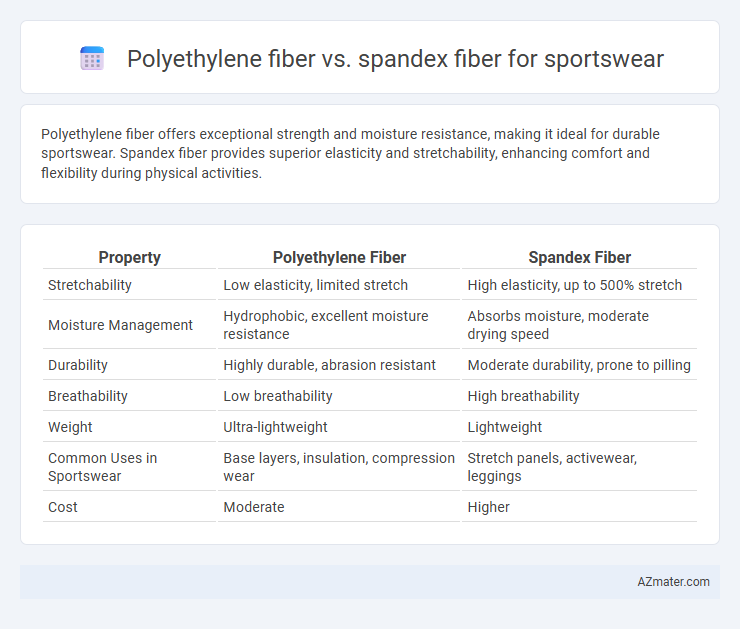 Polyethylene fiber vs. spandex fiber for sportswear

Polyethylene fiber offers exceptional strength and moisture resistance, making it ideal for durable sportswear. Spandex fiber provides superior elasticity and stretchability, enhancing comfort and flexibility during physical activities.

| Property | Polyethylene Fiber | Spandex Fiber |
|---|---|---|
| Stretchability | Low elasticity, limited stretch | High elasticity, up to 500% stretch |
| Moisture Management | Hydrophobic, excellent moisture resistance | Absorbs moisture, moderate drying speed |
| Durability | Highly durable, abrasion resistant | Moderate durability, prone to pilling |
| Breathability | Low breathability | High breathability |
| Weight | Ultra-lightweight | Lightweight |
| Common Uses in Sportswear | Base layers, insulation, compression wear | Stretch panels, activewear, leggings |
| Cost | Moderate | Higher |

AZmater.com