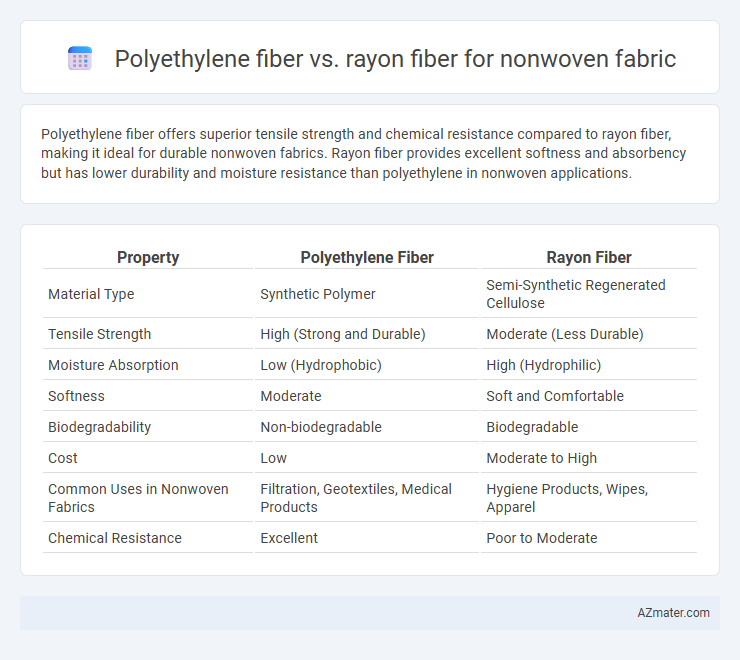 Polyethylene fiber vs. rayon fiber for nonwoven fabric

Polyethylene fiber offers superior tensile strength and chemical resistance compared to rayon fiber, making it ideal for durable nonwoven fabrics. Rayon fiber provides excellent softness and absorbency but has lower durability and moisture resistance than polyethylene in nonwoven applications.

| Property | Polyethylene Fiber | Rayon Fiber |
|---|---|---|
| Material Type | Synthetic Polymer | Semi-Synthetic Regenerated Cellulose |
| Tensile Strength | High (Strong and Durable) | Moderate (Less Durable) |
| Moisture Absorption | Low (Hydrophobic) | High (Hydrophilic) |
| Softness | Moderate | Soft and Comfortable |
| Biodegradability | Non-biodegradable | Biodegradable |
| Cost | Low | Moderate to High |
| Common Uses in Nonwoven Fabrics | Filtration, Geotextiles, Medical Products | Hygiene Products, Wipes, Apparel |
| Chemical Resistance | Excellent | Poor to Moderate |

AZmater.com