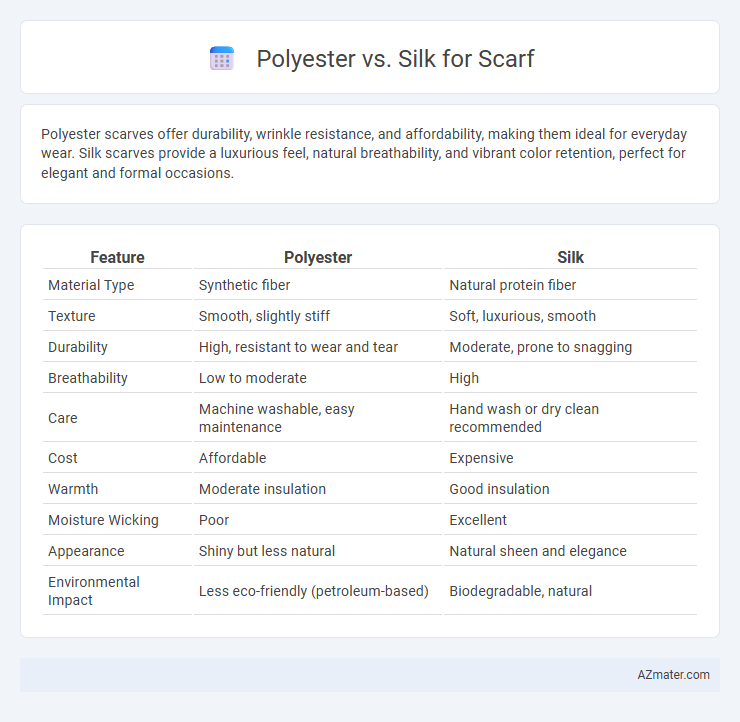 Polyester vs. Silk for Scarf

Polyester scarves offer durability, wrinkle resistance, and affordability, making them ideal for everyday wear. Silk scarves provide a luxurious feel, natural breathability, and vibrant color retention, perfect for elegant and formal occasions.

| Feature | Polyester | Silk |
|---|---|---|
| Material Type | Synthetic fiber | Natural protein fiber |
| Texture | Smooth, slightly stiff | Soft, luxurious, smooth |
| Durability | High, resistant to wear and tear | Moderate, prone to snagging |
| Breathability | Low to moderate | High |
| Care | Machine washable, easy maintenance | Hand wash or dry clean recommended |
| Cost | Affordable | Expensive |
| Warmth | Moderate insulation | Good insulation |
| Moisture Wicking | Poor | Excellent |
| Appearance | Shiny but less natural | Natural sheen and elegance |
| Environmental Impact | Less eco-friendly (petroleum-based) | Biodegradable, natural |

AZmater.com