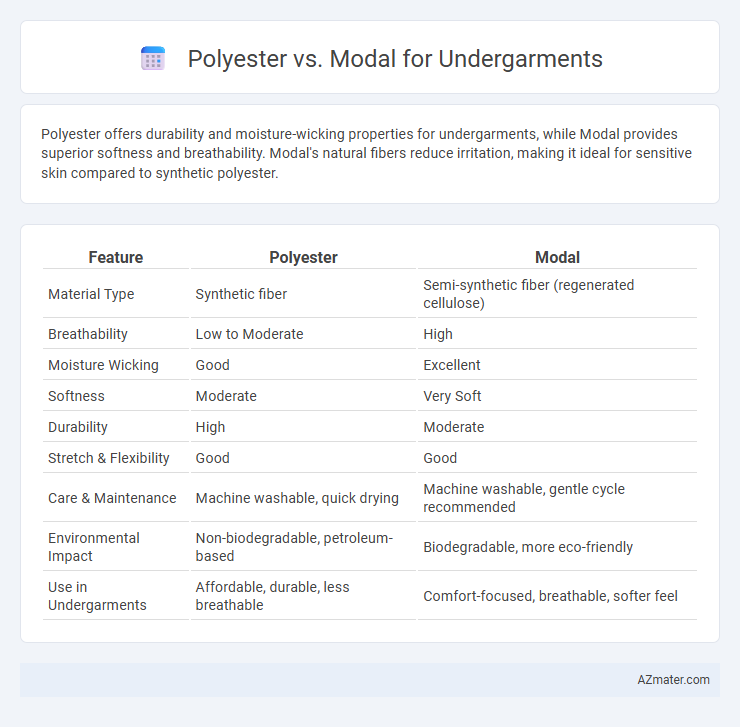 Polyester vs. Modal for Undergarments

Polyester offers durability and moisture-wicking properties for undergarments, while Modal provides superior softness and breathability. Modal's natural fibers reduce irritation, making it ideal for sensitive skin compared to synthetic polyester.

| Feature | Polyester | Modal |
|---|---|---|
| Material Type | Synthetic fiber | Semi-synthetic fiber (regenerated cellulose) |
| Breathability | Low to Moderate | High |
| Moisture Wicking | Good | Excellent |
| Softness | Moderate | Very Soft |
| Durability | High | Moderate |
| Stretch & Flexibility | Good | Good |
| Care & Maintenance | Machine washable, quick drying | Machine washable, gentle cycle recommended |
| Environmental Impact | Non-biodegradable, petroleum-based | Biodegradable, more eco-friendly |
| Use in Undergarments | Affordable, durable, less breathable | Comfort-focused, breathable, softer feel |

AZmater.com