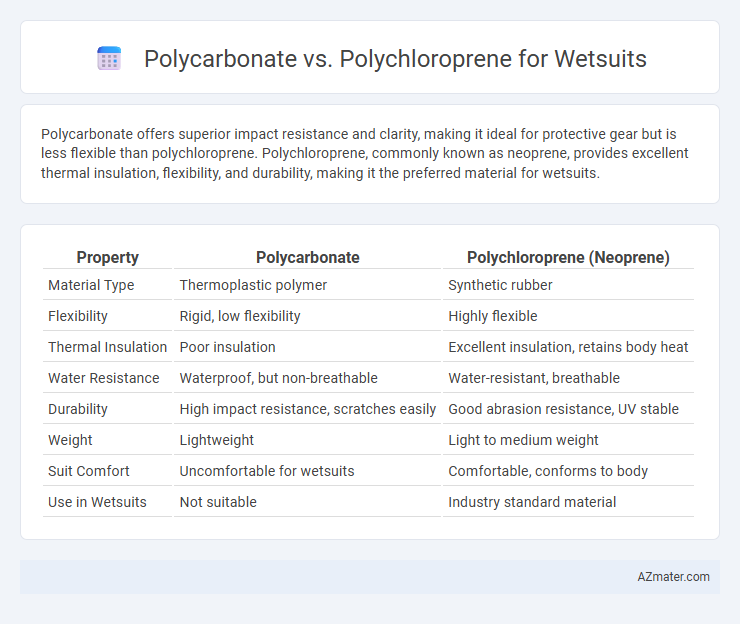 Polycarbonate vs. Polychloroprene for Wetsuits

Polycarbonate offers superior impact resistance and clarity, making it ideal for protective gear but is less flexible than polychloroprene. Polychloroprene, commonly known as neoprene, provides excellent thermal insulation, flexibility, and durability, making it the preferred material for wetsuits.

| Property | Polycarbonate | Polychloroprene (Neoprene) |
|---|---|---|
| Material Type | Thermoplastic polymer | Synthetic rubber |
| Flexibility | Rigid, low flexibility | Highly flexible |
| Thermal Insulation | Poor insulation | Excellent insulation, retains body heat |
| Water Resistance | Waterproof, but non-breathable | Water-resistant, breathable |
| Durability | High impact resistance, scratches easily | Good abrasion resistance, UV stable |
| Weight | Lightweight | Light to medium weight |
| Suit Comfort | Uncomfortable for wetsuits | Comfortable, conforms to body |
| Use in Wetsuits | Not suitable | Industry standard material |

AZmater.com