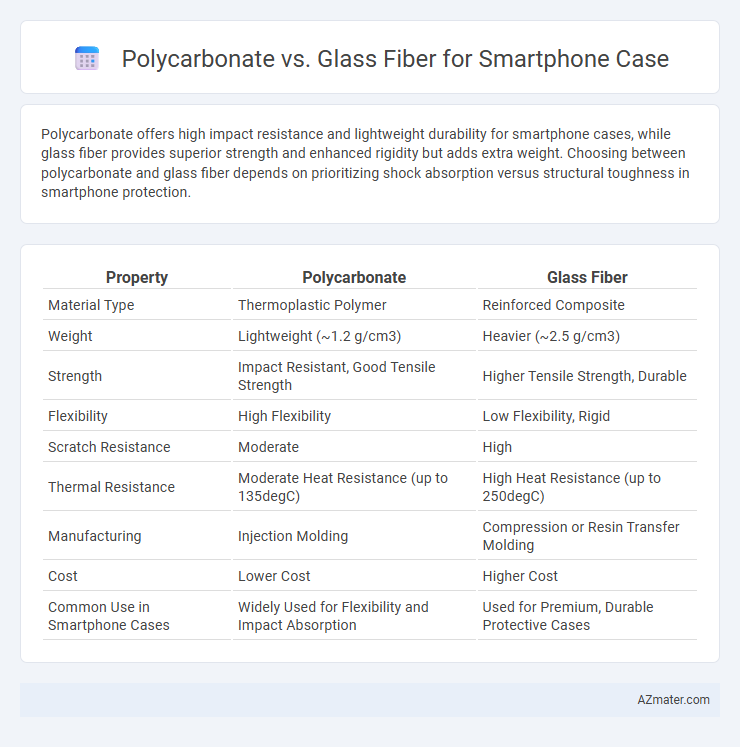 Polycarbonate vs. Glass Fiber for Smartphone Case

Polycarbonate offers high impact resistance and lightweight durability for smartphone cases, while glass fiber provides superior strength and enhanced rigidity but adds extra weight. Choosing between polycarbonate and glass fiber depends on prioritizing shock absorption versus structural toughness in smartphone protection.

| Property | Polycarbonate | Glass Fiber |
|---|---|---|
| Material Type | Thermoplastic Polymer | Reinforced Composite |
| Weight | Lightweight (~1.2 g/cm3) | Heavier (~2.5 g/cm3) |
| Strength | Impact Resistant, Good Tensile Strength | Higher Tensile Strength, Durable |
| Flexibility | High Flexibility | Low Flexibility, Rigid |
| Scratch Resistance | Moderate | High |
| Thermal Resistance | Moderate Heat Resistance (up to 135degC) | High Heat Resistance (up to 250degC) |
| Manufacturing | Injection Molding | Compression or Resin Transfer Molding |
| Cost | Lower Cost | Higher Cost |
| Common Use in Smartphone Cases | Widely Used for Flexibility and Impact Absorption | Used for Premium, Durable Protective Cases |

AZmater.com