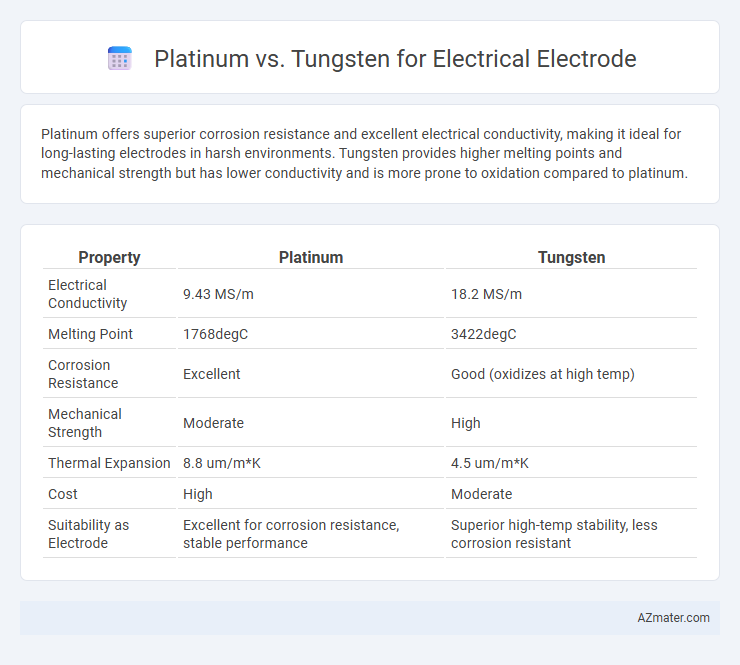 Platinum vs. Tungsten for Electrical Electrode

Platinum offers superior corrosion resistance and excellent electrical conductivity, making it ideal for long-lasting electrodes in harsh environments. Tungsten provides higher melting points and mechanical strength but has lower conductivity and is more prone to oxidation compared to platinum.

| Property | Platinum | Tungsten |
|---|---|---|
| Electrical Conductivity | 9.43 MS/m | 18.2 MS/m |
| Melting Point | 1768degC | 3422degC |
| Corrosion Resistance | Excellent | Good (oxidizes at high temp) |
| Mechanical Strength | Moderate | High |
| Thermal Expansion | 8.8 um/m*K | 4.5 um/m*K |
| Cost | High | Moderate |
| Suitability as Electrode | Excellent for corrosion resistance, stable performance | Superior high-temp stability, less corrosion resistant |

AZmater.com