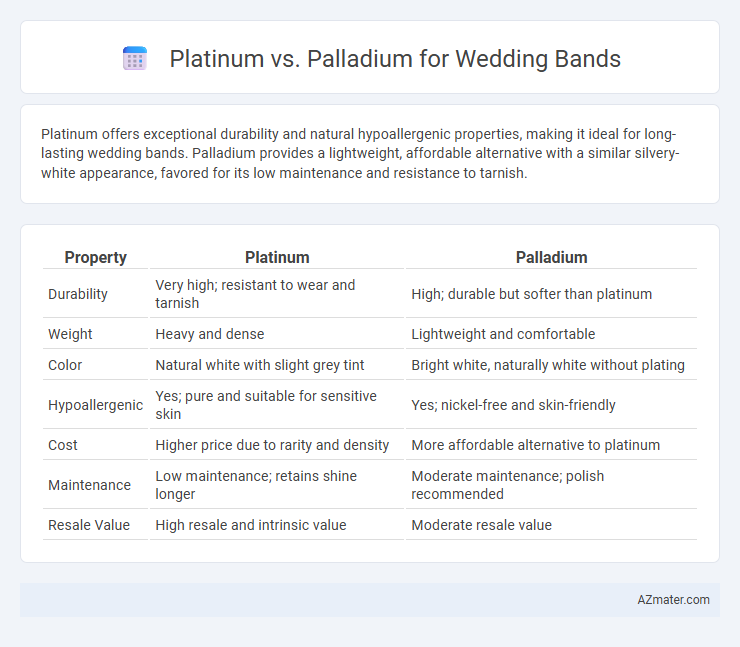 Platinum vs. Palladium for Wedding Bands

Platinum offers exceptional durability and natural hypoallergenic properties, making it ideal for long-lasting wedding bands. Palladium provides a lightweight, affordable alternative with a similar silvery-white appearance, favored for its low maintenance and resistance to tarnish.

| Property | Platinum | Palladium |
|---|---|---|
| Durability | Very high; resistant to wear and tarnish | High; durable but softer than platinum |
| Weight | Heavy and dense | Lightweight and comfortable |
| Color | Natural white with slight grey tint | Bright white, naturally white without plating |
| Hypoallergenic | Yes; pure and suitable for sensitive skin | Yes; nickel-free and skin-friendly |
| Cost | Higher price due to rarity and density | More affordable alternative to platinum |
| Maintenance | Low maintenance; retains shine longer | Moderate maintenance; polish recommended |
| Resale Value | High resale and intrinsic value | Moderate resale value |

AZmater.com