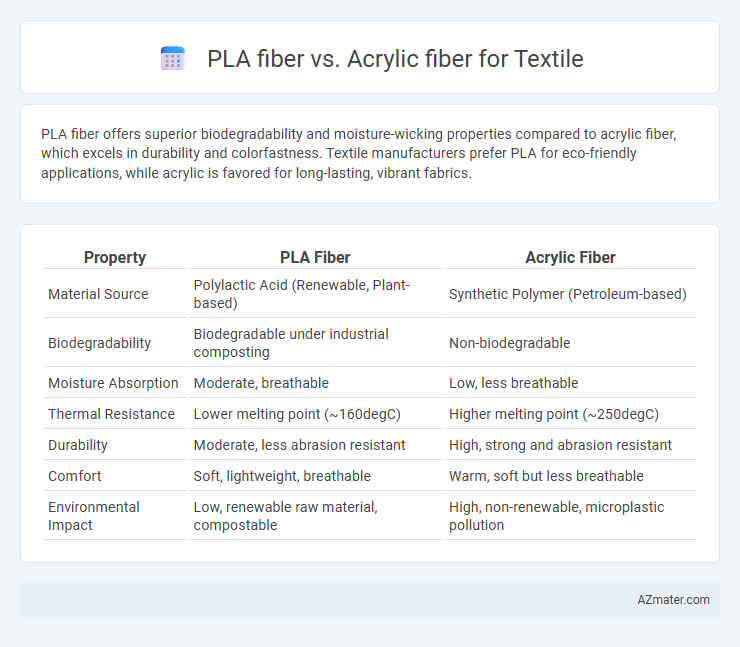 PLA fiber vs. Acrylic fiber for Textile

PLA fiber offers superior biodegradability and moisture-wicking properties compared to acrylic fiber, which excels in durability and colorfastness. Textile manufacturers prefer PLA for eco-friendly applications, while acrylic is favored for long-lasting, vibrant fabrics.

| Property | PLA Fiber | Acrylic Fiber |
|---|---|---|
| Material Source | Polylactic Acid (Renewable, Plant-based) | Synthetic Polymer (Petroleum-based) |
| Biodegradability | Biodegradable under industrial composting | Non-biodegradable |
| Moisture Absorption | Moderate, breathable | Low, less breathable |
| Thermal Resistance | Lower melting point (~160degC) | Higher melting point (~250degC) |
| Durability | Moderate, less abrasion resistant | High, strong and abrasion resistant |
| Comfort | Soft, lightweight, breathable | Warm, soft but less breathable |
| Environmental Impact | Low, renewable raw material, compostable | High, non-renewable, microplastic pollution |

AZmater.com