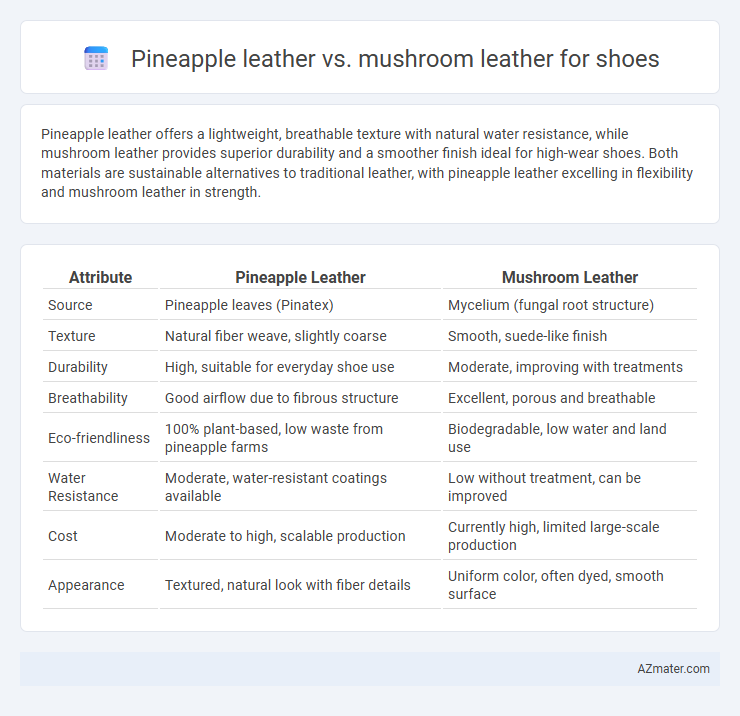 Pineapple leather vs. mushroom leather for shoes

Pineapple leather offers a lightweight, breathable texture with natural water resistance, while mushroom leather provides superior durability and a smoother finish ideal for high-wear shoes. Both materials are sustainable alternatives to traditional leather, with pineapple leather excelling in flexibility and mushroom leather in strength.

| Attribute | Pineapple Leather | Mushroom Leather |
|---|---|---|
| Source | Pineapple leaves (Pinatex) | Mycelium (fungal root structure) |
| Texture | Natural fiber weave, slightly coarse | Smooth, suede-like finish |
| Durability | High, suitable for everyday shoe use | Moderate, improving with treatments |
| Breathability | Good airflow due to fibrous structure | Excellent, porous and breathable |
| Eco-friendliness | 100% plant-based, low waste from pineapple farms | Biodegradable, low water and land use |
| Water Resistance | Moderate, water-resistant coatings available | Low without treatment, can be improved |
| Cost | Moderate to high, scalable production | Currently high, limited large-scale production |
| Appearance | Textured, natural look with fiber details | Uniform color, often dyed, smooth surface |

AZmater.com