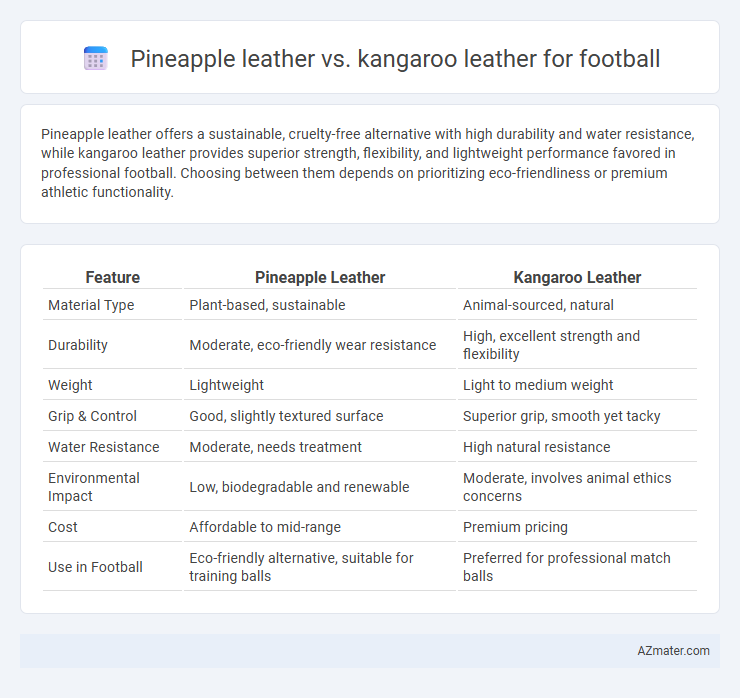 Pineapple leather vs. kangaroo leather for football

Pineapple leather offers a sustainable, cruelty-free alternative with high durability and water resistance, while kangaroo leather provides superior strength, flexibility, and lightweight performance favored in professional football. Choosing between them depends on prioritizing eco-friendliness or premium athletic functionality.

| Feature | Pineapple Leather | Kangaroo Leather |
|---|---|---|
| Material Type | Plant-based, sustainable | Animal-sourced, natural |
| Durability | Moderate, eco-friendly wear resistance | High, excellent strength and flexibility |
| Weight | Lightweight | Light to medium weight |
| Grip & Control | Good, slightly textured surface | Superior grip, smooth yet tacky |
| Water Resistance | Moderate, needs treatment | High natural resistance |
| Environmental Impact | Low, biodegradable and renewable | Moderate, involves animal ethics concerns |
| Cost | Affordable to mid-range | Premium pricing |
| Use in Football | Eco-friendly alternative, suitable for training balls | Preferred for professional match balls |

AZmater.com