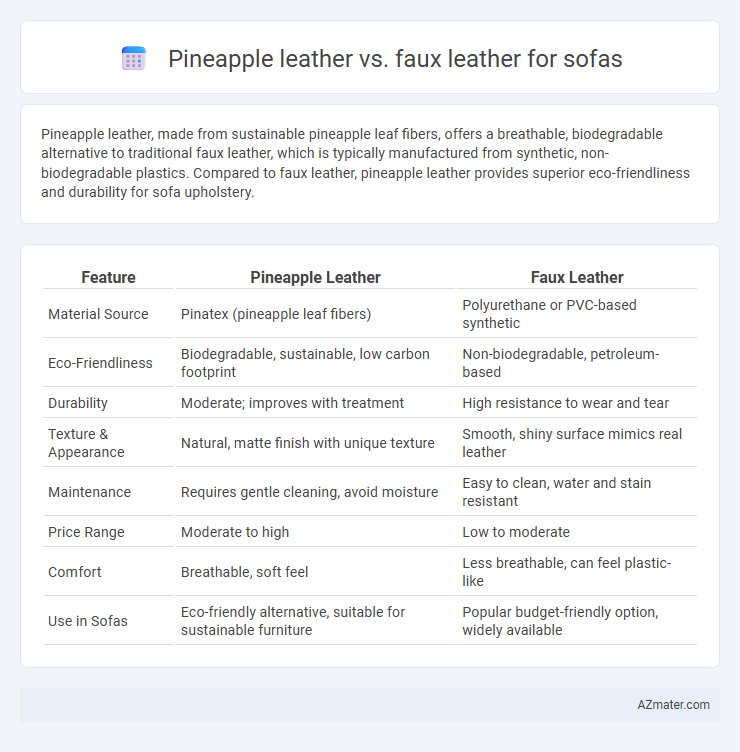 Pineapple leather vs. faux leather for sofas

Pineapple leather, made from sustainable pineapple leaf fibers, offers a breathable, biodegradable alternative to traditional faux leather, which is typically manufactured from synthetic, non-biodegradable plastics. Compared to faux leather, pineapple leather provides superior eco-friendliness and durability for sofa upholstery.

| Feature | Pineapple Leather | Faux Leather |
|---|---|---|
| Material Source | Pinatex (pineapple leaf fibers) | Polyurethane or PVC-based synthetic |
| Eco-Friendliness | Biodegradable, sustainable, low carbon footprint | Non-biodegradable, petroleum-based |
| Durability | Moderate; improves with treatment | High resistance to wear and tear |
| Texture & Appearance | Natural, matte finish with unique texture | Smooth, shiny surface mimics real leather |
| Maintenance | Requires gentle cleaning, avoid moisture | Easy to clean, water and stain resistant |
| Price Range | Moderate to high | Low to moderate |
| Comfort | Breathable, soft feel | Less breathable, can feel plastic-like |
| Use in Sofas | Eco-friendly alternative, suitable for sustainable furniture | Popular budget-friendly option, widely available |

AZmater.com