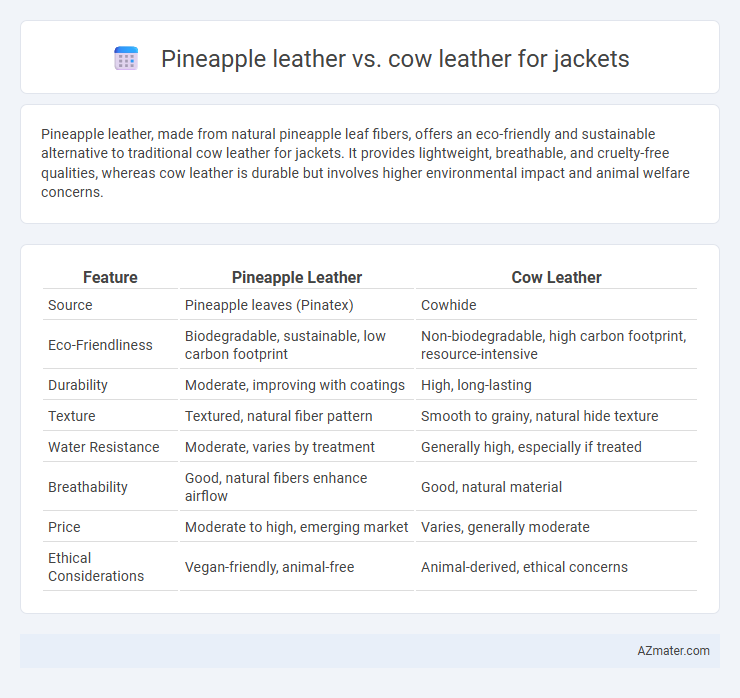 Pineapple leather vs. cow leather for jackets

Pineapple leather, made from natural pineapple leaf fibers, offers an eco-friendly and sustainable alternative to traditional cow leather for jackets. It provides lightweight, breathable, and cruelty-free qualities, whereas cow leather is durable but involves higher environmental impact and animal welfare concerns.

| Feature | Pineapple Leather | Cow Leather |
|---|---|---|
| Source | Pineapple leaves (Pinatex) | Cowhide |
| Eco-Friendliness | Biodegradable, sustainable, low carbon footprint | Non-biodegradable, high carbon footprint, resource-intensive |
| Durability | Moderate, improving with coatings | High, long-lasting |
| Texture | Textured, natural fiber pattern | Smooth to grainy, natural hide texture |
| Water Resistance | Moderate, varies by treatment | Generally high, especially if treated |
| Breathability | Good, natural fibers enhance airflow | Good, natural material |
| Price | Moderate to high, emerging market | Varies, generally moderate |
| Ethical Considerations | Vegan-friendly, animal-free | Animal-derived, ethical concerns |

AZmater.com