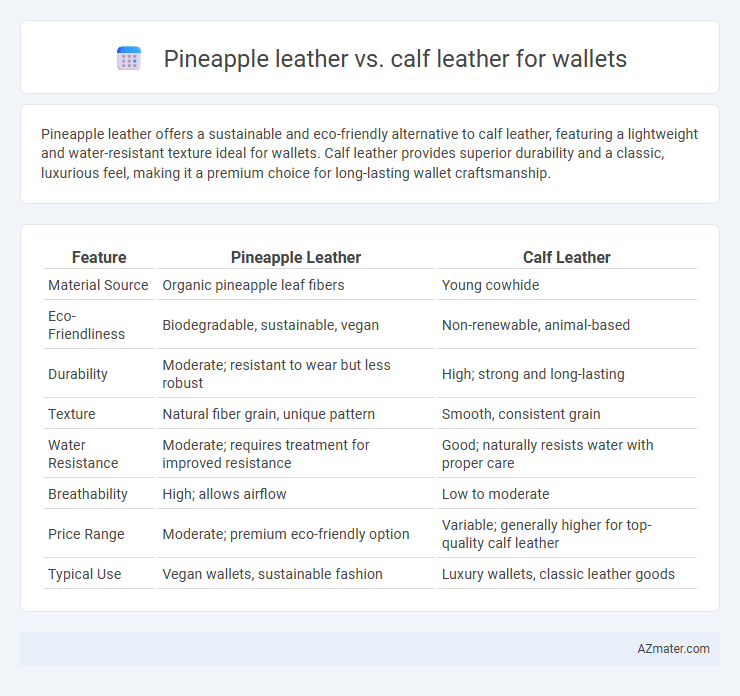 Pineapple leather vs. calf leather for wallets

Pineapple leather offers a sustainable and eco-friendly alternative to calf leather, featuring a lightweight and water-resistant texture ideal for wallets. Calf leather provides superior durability and a classic, luxurious feel, making it a premium choice for long-lasting wallet craftsmanship.

| Feature | Pineapple Leather | Calf Leather |
|---|---|---|
| Material Source | Organic pineapple leaf fibers | Young cowhide |
| Eco-Friendliness | Biodegradable, sustainable, vegan | Non-renewable, animal-based |
| Durability | Moderate; resistant to wear but less robust | High; strong and long-lasting |
| Texture | Natural fiber grain, unique pattern | Smooth, consistent grain |
| Water Resistance | Moderate; requires treatment for improved resistance | Good; naturally resists water with proper care |
| Breathability | High; allows airflow | Low to moderate |
| Price Range | Moderate; premium eco-friendly option | Variable; generally higher for top-quality calf leather |
| Typical Use | Vegan wallets, sustainable fashion | Luxury wallets, classic leather goods |

AZmater.com