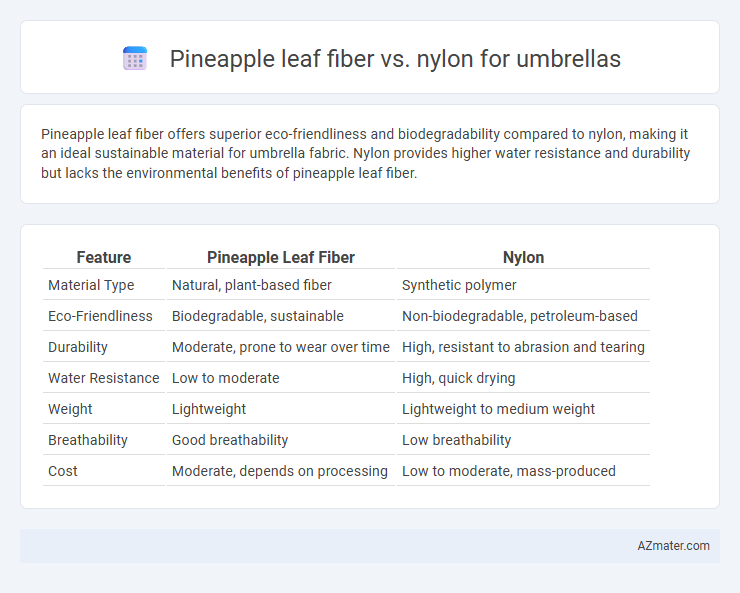 Pineapple leaf fiber vs. nylon for umbrellas

Pineapple leaf fiber offers superior eco-friendliness and biodegradability compared to nylon, making it an ideal sustainable material for umbrella fabric. Nylon provides higher water resistance and durability but lacks the environmental benefits of pineapple leaf fiber.

| Feature | Pineapple Leaf Fiber | Nylon |
|---|---|---|
| Material Type | Natural, plant-based fiber | Synthetic polymer |
| Eco-Friendliness | Biodegradable, sustainable | Non-biodegradable, petroleum-based |
| Durability | Moderate, prone to wear over time | High, resistant to abrasion and tearing |
| Water Resistance | Low to moderate | High, quick drying |
| Weight | Lightweight | Lightweight to medium weight |
| Breathability | Good breathability | Low breathability |
| Cost | Moderate, depends on processing | Low to moderate, mass-produced |

AZmater.com