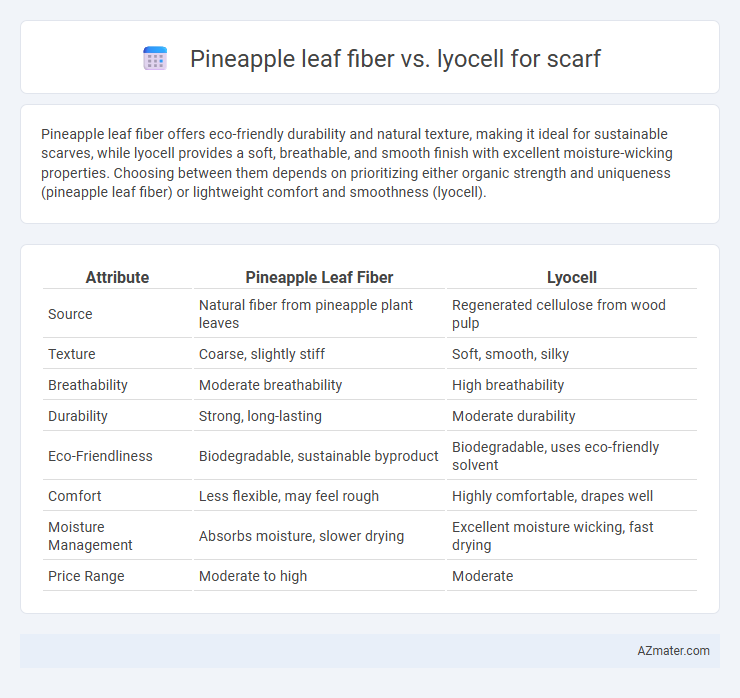 Pineapple leaf fiber vs. lyocell for scarf

Pineapple leaf fiber offers eco-friendly durability and natural texture, making it ideal for sustainable scarves, while lyocell provides a soft, breathable, and smooth finish with excellent moisture-wicking properties. Choosing between them depends on prioritizing either organic strength and uniqueness (pineapple leaf fiber) or lightweight comfort and smoothness (lyocell).

| Attribute | Pineapple Leaf Fiber | Lyocell |
|---|---|---|
| Source | Natural fiber from pineapple plant leaves | Regenerated cellulose from wood pulp |
| Texture | Coarse, slightly stiff | Soft, smooth, silky |
| Breathability | Moderate breathability | High breathability |
| Durability | Strong, long-lasting | Moderate durability |
| Eco-Friendliness | Biodegradable, sustainable byproduct | Biodegradable, uses eco-friendly solvent |
| Comfort | Less flexible, may feel rough | Highly comfortable, drapes well |
| Moisture Management | Absorbs moisture, slower drying | Excellent moisture wicking, fast drying |
| Price Range | Moderate to high | Moderate |

AZmater.com