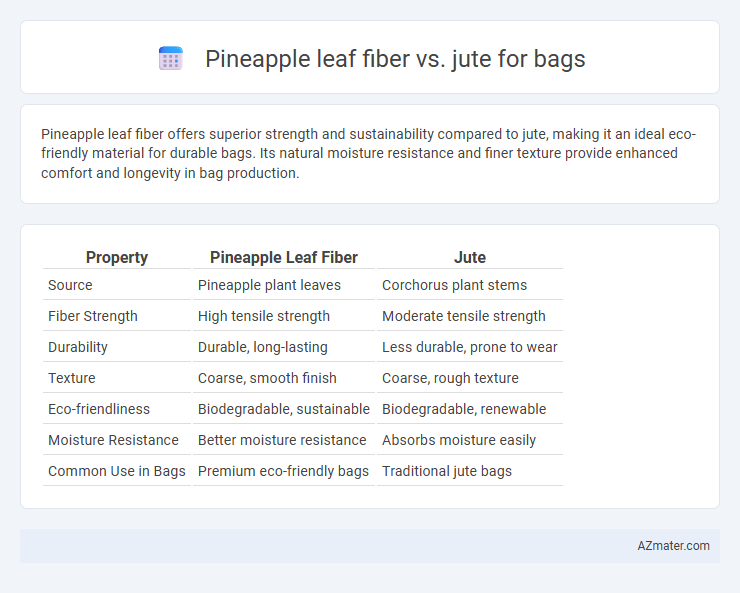 Pineapple leaf fiber vs. jute for bags

Pineapple leaf fiber offers superior strength and sustainability compared to jute, making it an ideal eco-friendly material for durable bags. Its natural moisture resistance and finer texture provide enhanced comfort and longevity in bag production.

| Property | Pineapple Leaf Fiber | Jute |
|---|---|---|
| Source | Pineapple plant leaves | Corchorus plant stems |
| Fiber Strength | High tensile strength | Moderate tensile strength |
| Durability | Durable, long-lasting | Less durable, prone to wear |
| Texture | Coarse, smooth finish | Coarse, rough texture |
| Eco-friendliness | Biodegradable, sustainable | Biodegradable, renewable |
| Moisture Resistance | Better moisture resistance | Absorbs moisture easily |
| Common Use in Bags | Premium eco-friendly bags | Traditional jute bags |

AZmater.com