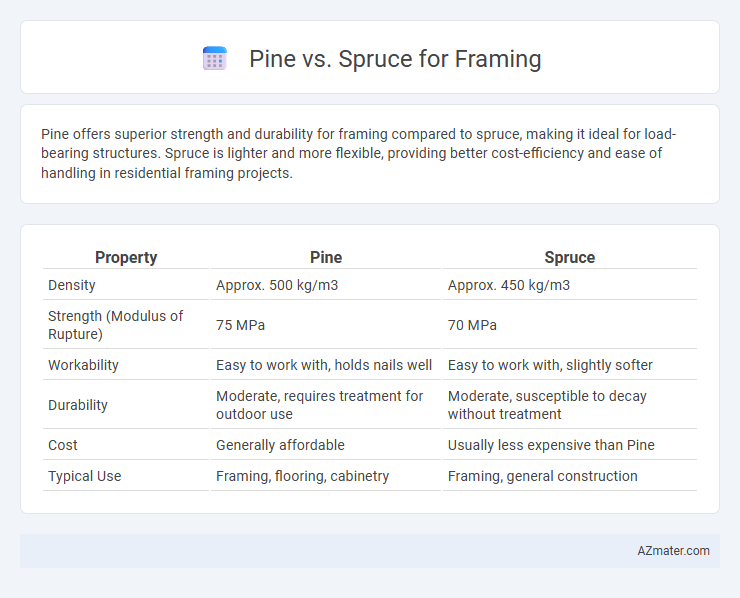 Pine vs. Spruce for Framing

Pine offers superior strength and durability for framing compared to spruce, making it ideal for load-bearing structures. Spruce is lighter and more flexible, providing better cost-efficiency and ease of handling in residential framing projects.

| Property | Pine | Spruce |
|---|---|---|
| Density | Approx. 500 kg/m3 | Approx. 450 kg/m3 |
| Strength (Modulus of Rupture) | 75 MPa | 70 MPa |
| Workability | Easy to work with, holds nails well | Easy to work with, slightly softer |
| Durability | Moderate, requires treatment for outdoor use | Moderate, susceptible to decay without treatment |
| Cost | Generally affordable | Usually less expensive than Pine |
| Typical Use | Framing, flooring, cabinetry | Framing, general construction |

AZmater.com