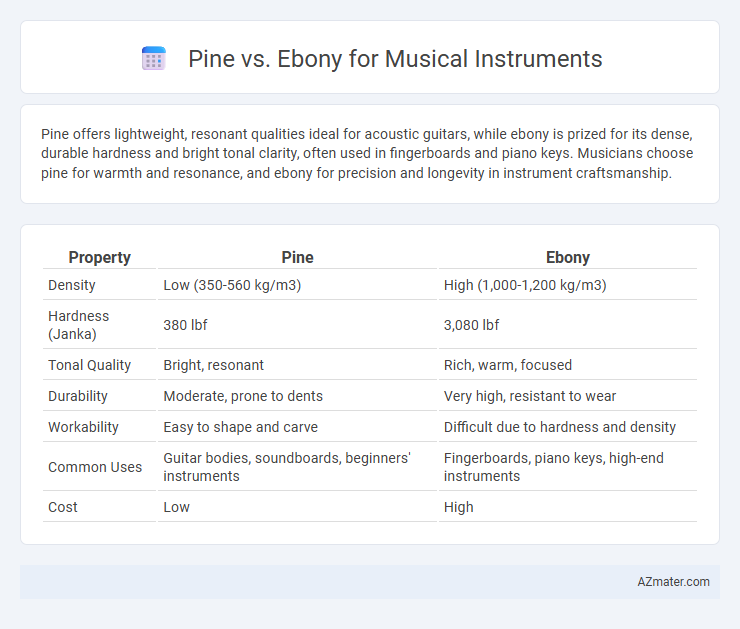 Pine vs. Ebony for Musical Instruments

Pine offers lightweight, resonant qualities ideal for acoustic guitars, while ebony is prized for its dense, durable hardness and bright tonal clarity, often used in fingerboards and piano keys. Musicians choose pine for warmth and resonance, and ebony for precision and longevity in instrument craftsmanship.

| Property | Pine | Ebony |
|---|---|---|
| Density | Low (350-560 kg/m3) | High (1,000-1,200 kg/m3) |
| Hardness (Janka) | 380 lbf | 3,080 lbf |
| Tonal Quality | Bright, resonant | Rich, warm, focused |
| Durability | Moderate, prone to dents | Very high, resistant to wear |
| Workability | Easy to shape and carve | Difficult due to hardness and density |
| Common Uses | Guitar bodies, soundboards, beginners' instruments | Fingerboards, piano keys, high-end instruments |
| Cost | Low | High |

AZmater.com