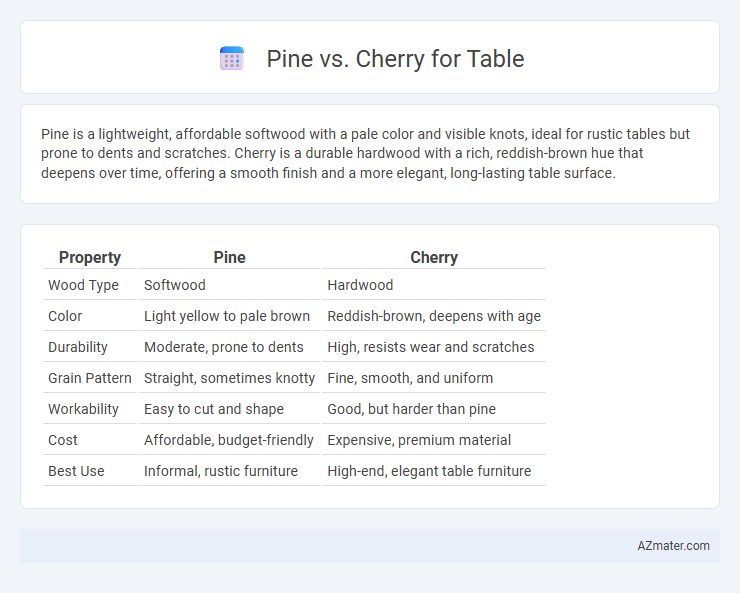 Pine vs. Cherry for Table

Pine is a lightweight, affordable softwood with a pale color and visible knots, ideal for rustic tables but prone to dents and scratches. Cherry is a durable hardwood with a rich, reddish-brown hue that deepens over time, offering a smooth finish and a more elegant, long-lasting table surface.

| Property | Pine | Cherry |
|---|---|---|
| Wood Type | Softwood | Hardwood |
| Color | Light yellow to pale brown | Reddish-brown, deepens with age |
| Durability | Moderate, prone to dents | High, resists wear and scratches |
| Grain Pattern | Straight, sometimes knotty | Fine, smooth, and uniform |
| Workability | Easy to cut and shape | Good, but harder than pine |
| Cost | Affordable, budget-friendly | Expensive, premium material |
| Best Use | Informal, rustic furniture | High-end, elegant table furniture |

AZmater.com