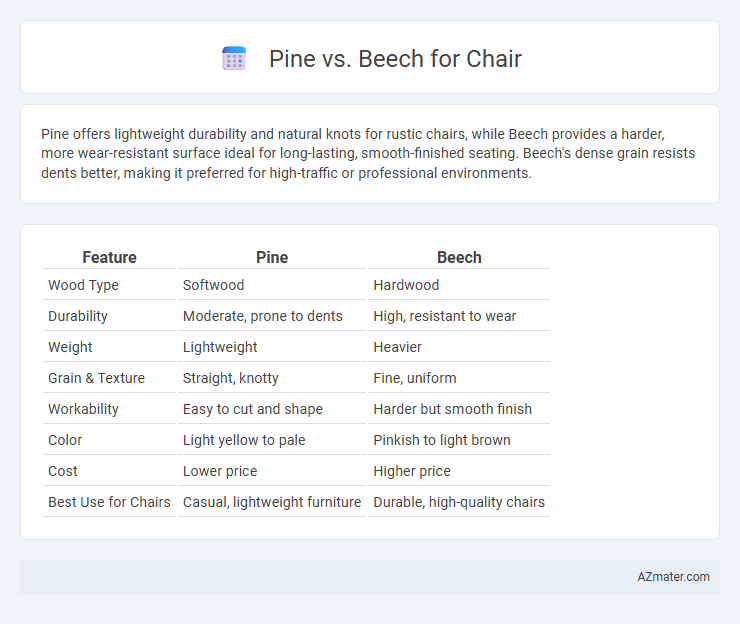 Pine vs. Beech for Chair

Pine offers lightweight durability and natural knots for rustic chairs, while Beech provides a harder, more wear-resistant surface ideal for long-lasting, smooth-finished seating. Beech's dense grain resists dents better, making it preferred for high-traffic or professional environments.

| Feature | Pine | Beech |
|---|---|---|
| Wood Type | Softwood | Hardwood |
| Durability | Moderate, prone to dents | High, resistant to wear |
| Weight | Lightweight | Heavier |
| Grain & Texture | Straight, knotty | Fine, uniform |
| Workability | Easy to cut and shape | Harder but smooth finish |
| Color | Light yellow to pale | Pinkish to light brown |
| Cost | Lower price | Higher price |
| Best Use for Chairs | Casual, lightweight furniture | Durable, high-quality chairs |

AZmater.com