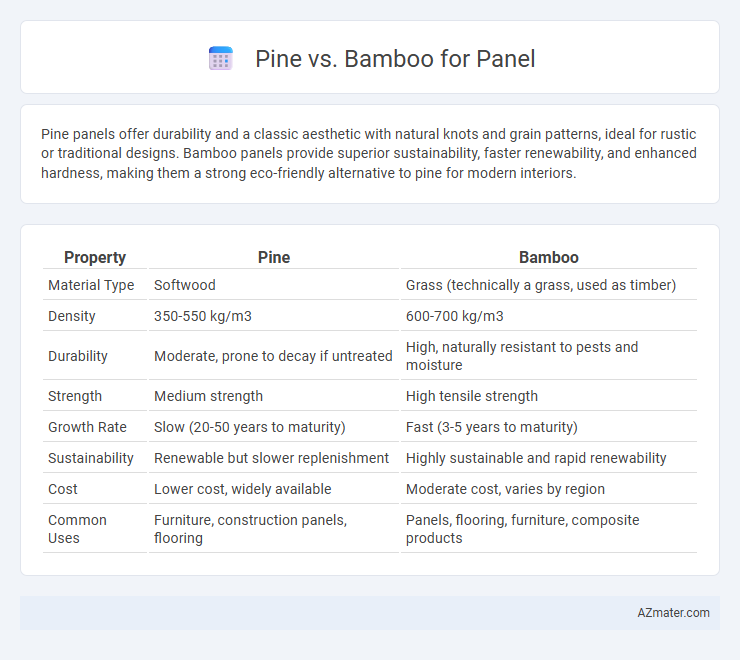 Pine vs. Bamboo for Panel

Pine panels offer durability and a classic aesthetic with natural knots and grain patterns, ideal for rustic or traditional designs. Bamboo panels provide superior sustainability, faster renewability, and enhanced hardness, making them a strong eco-friendly alternative to pine for modern interiors.

| Property | Pine | Bamboo |
|---|---|---|
| Material Type | Softwood | Grass (technically a grass, used as timber) |
| Density | 350-550 kg/m3 | 600-700 kg/m3 |
| Durability | Moderate, prone to decay if untreated | High, naturally resistant to pests and moisture |
| Strength | Medium strength | High tensile strength |
| Growth Rate | Slow (20-50 years to maturity) | Fast (3-5 years to maturity) |
| Sustainability | Renewable but slower replenishment | Highly sustainable and rapid renewability |
| Cost | Lower cost, widely available | Moderate cost, varies by region |
| Common Uses | Furniture, construction panels, flooring | Panels, flooring, furniture, composite products |

AZmater.com