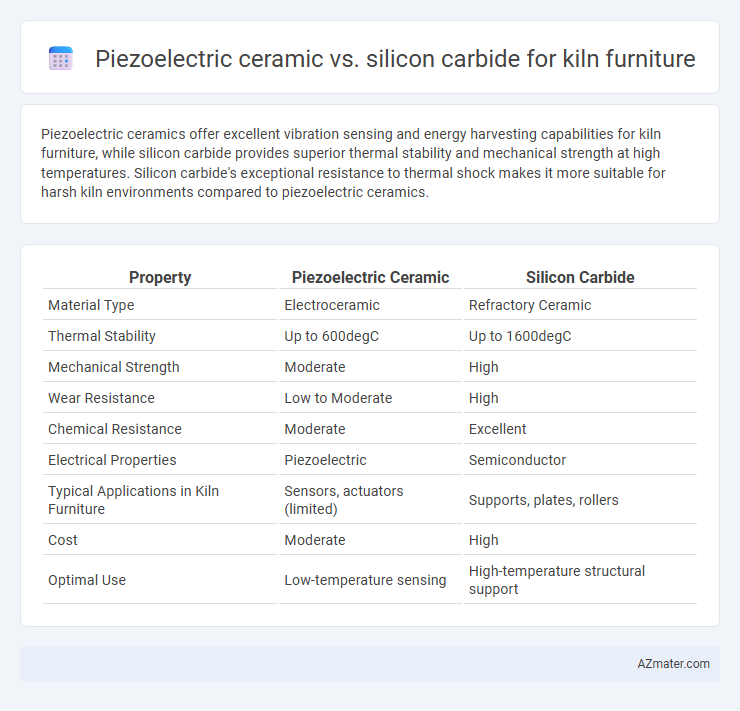 Piezoelectric ceramic vs. silicon carbide for kiln furniture

Piezoelectric ceramics offer excellent vibration sensing and energy harvesting capabilities for kiln furniture, while silicon carbide provides superior thermal stability and mechanical strength at high temperatures. Silicon carbide's exceptional resistance to thermal shock makes it more suitable for harsh kiln environments compared to piezoelectric ceramics.

| Property | Piezoelectric Ceramic | Silicon Carbide |
|---|---|---|
| Material Type | Electroceramic | Refractory Ceramic |
| Thermal Stability | Up to 600degC | Up to 1600degC |
| Mechanical Strength | Moderate | High |
| Wear Resistance | Low to Moderate | High |
| Chemical Resistance | Moderate | Excellent |
| Electrical Properties | Piezoelectric | Semiconductor |
| Typical Applications in Kiln Furniture | Sensors, actuators (limited) | Supports, plates, rollers |
| Cost | Moderate | High |
| Optimal Use | Low-temperature sensing | High-temperature structural support |

AZmater.com