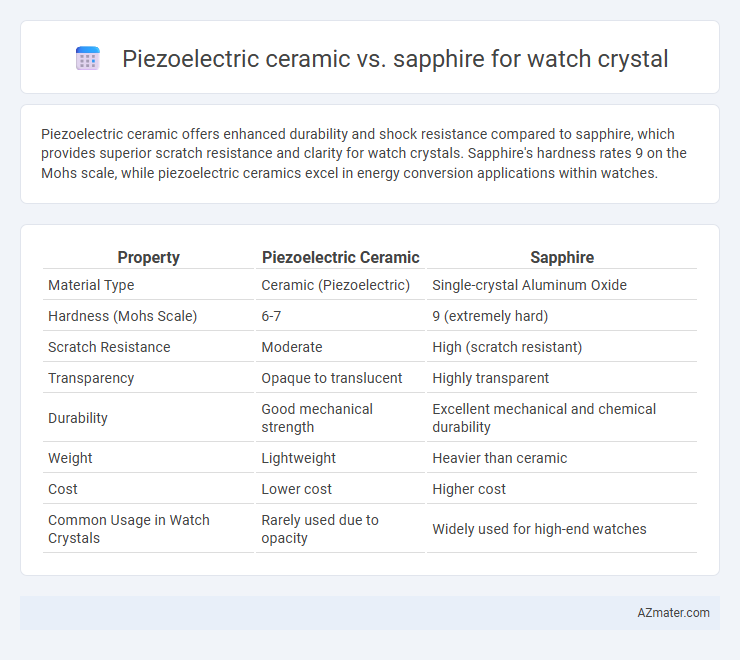 Piezoelectric ceramic vs. sapphire for watch crystal

Piezoelectric ceramic offers enhanced durability and shock resistance compared to sapphire, which provides superior scratch resistance and clarity for watch crystals. Sapphire's hardness rates 9 on the Mohs scale, while piezoelectric ceramics excel in energy conversion applications within watches.

| Property | Piezoelectric Ceramic | Sapphire |
|---|---|---|
| Material Type | Ceramic (Piezoelectric) | Single-crystal Aluminum Oxide |
| Hardness (Mohs Scale) | 6-7 | 9 (extremely hard) |
| Scratch Resistance | Moderate | High (scratch resistant) |
| Transparency | Opaque to translucent | Highly transparent |
| Durability | Good mechanical strength | Excellent mechanical and chemical durability |
| Weight | Lightweight | Heavier than ceramic |
| Cost | Lower cost | Higher cost |
| Common Usage in Watch Crystals | Rarely used due to opacity | Widely used for high-end watches |

AZmater.com