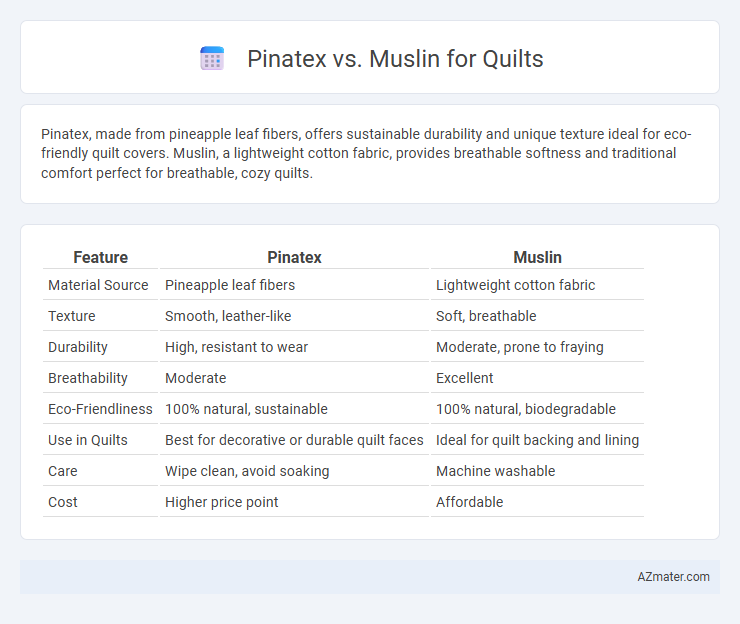 Pinatex vs. Muslin for Quilts

Pinatex, made from pineapple leaf fibers, offers sustainable durability and unique texture ideal for eco-friendly quilt covers. Muslin, a lightweight cotton fabric, provides breathable softness and traditional comfort perfect for breathable, cozy quilts.

| Feature | Pinatex | Muslin |
|---|---|---|
| Material Source | Pineapple leaf fibers | Lightweight cotton fabric |
| Texture | Smooth, leather-like | Soft, breathable |
| Durability | High, resistant to wear | Moderate, prone to fraying |
| Breathability | Moderate | Excellent |
| Eco-Friendliness | 100% natural, sustainable | 100% natural, biodegradable |
| Use in Quilts | Best for decorative or durable quilt faces | Ideal for quilt backing and lining |
| Care | Wipe clean, avoid soaking | Machine washable |
| Cost | Higher price point | Affordable |

AZmater.com