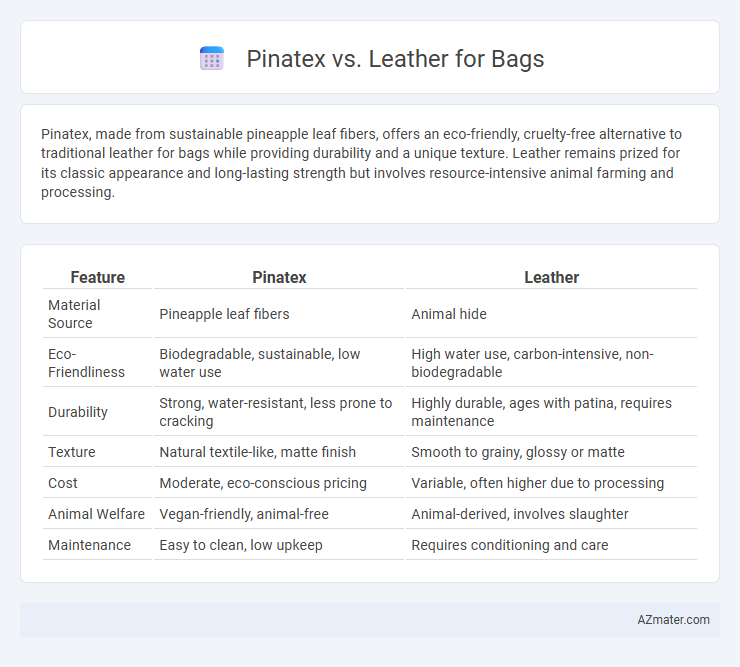 Pinatex vs. Leather for Bags

Pinatex, made from sustainable pineapple leaf fibers, offers an eco-friendly, cruelty-free alternative to traditional leather for bags while providing durability and a unique texture. Leather remains prized for its classic appearance and long-lasting strength but involves resource-intensive animal farming and processing.

| Feature | Pinatex | Leather |
|---|---|---|
| Material Source | Pineapple leaf fibers | Animal hide |
| Eco-Friendliness | Biodegradable, sustainable, low water use | High water use, carbon-intensive, non-biodegradable |
| Durability | Strong, water-resistant, less prone to cracking | Highly durable, ages with patina, requires maintenance |
| Texture | Natural textile-like, matte finish | Smooth to grainy, glossy or matte |
| Cost | Moderate, eco-conscious pricing | Variable, often higher due to processing |
| Animal Welfare | Vegan-friendly, animal-free | Animal-derived, involves slaughter |
| Maintenance | Easy to clean, low upkeep | Requires conditioning and care |

AZmater.com