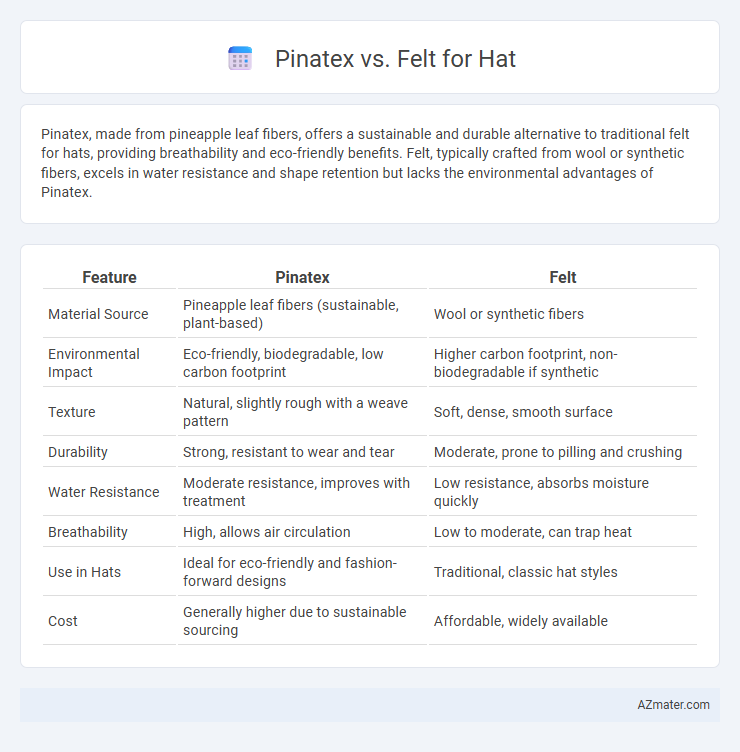 Pinatex vs. Felt for Hat

Pinatex, made from pineapple leaf fibers, offers a sustainable and durable alternative to traditional felt for hats, providing breathability and eco-friendly benefits. Felt, typically crafted from wool or synthetic fibers, excels in water resistance and shape retention but lacks the environmental advantages of Pinatex.

| Feature | Pinatex | Felt |
|---|---|---|
| Material Source | Pineapple leaf fibers (sustainable, plant-based) | Wool or synthetic fibers |
| Environmental Impact | Eco-friendly, biodegradable, low carbon footprint | Higher carbon footprint, non-biodegradable if synthetic |
| Texture | Natural, slightly rough with a weave pattern | Soft, dense, smooth surface |
| Durability | Strong, resistant to wear and tear | Moderate, prone to pilling and crushing |
| Water Resistance | Moderate resistance, improves with treatment | Low resistance, absorbs moisture quickly |
| Breathability | High, allows air circulation | Low to moderate, can trap heat |
| Use in Hats | Ideal for eco-friendly and fashion-forward designs | Traditional, classic hat styles |
| Cost | Generally higher due to sustainable sourcing | Affordable, widely available |

AZmater.com