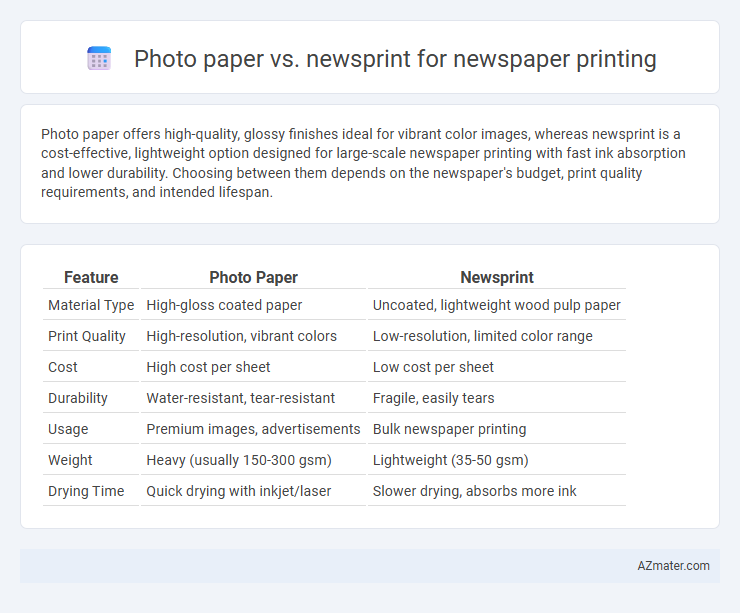 Photo paper vs. newsprint for newspaper printing

Photo paper offers high-quality, glossy finishes ideal for vibrant color images, whereas newsprint is a cost-effective, lightweight option designed for large-scale newspaper printing with fast ink absorption and lower durability. Choosing between them depends on the newspaper's budget, print quality requirements, and intended lifespan.

| Feature | Photo Paper | Newsprint |
|---|---|---|
| Material Type | High-gloss coated paper | Uncoated, lightweight wood pulp paper |
| Print Quality | High-resolution, vibrant colors | Low-resolution, limited color range |
| Cost | High cost per sheet | Low cost per sheet |
| Durability | Water-resistant, tear-resistant | Fragile, easily tears |
| Usage | Premium images, advertisements | Bulk newspaper printing |
| Weight | Heavy (usually 150-300 gsm) | Lightweight (35-50 gsm) |
| Drying Time | Quick drying with inkjet/laser | Slower drying, absorbs more ink |

AZmater.com