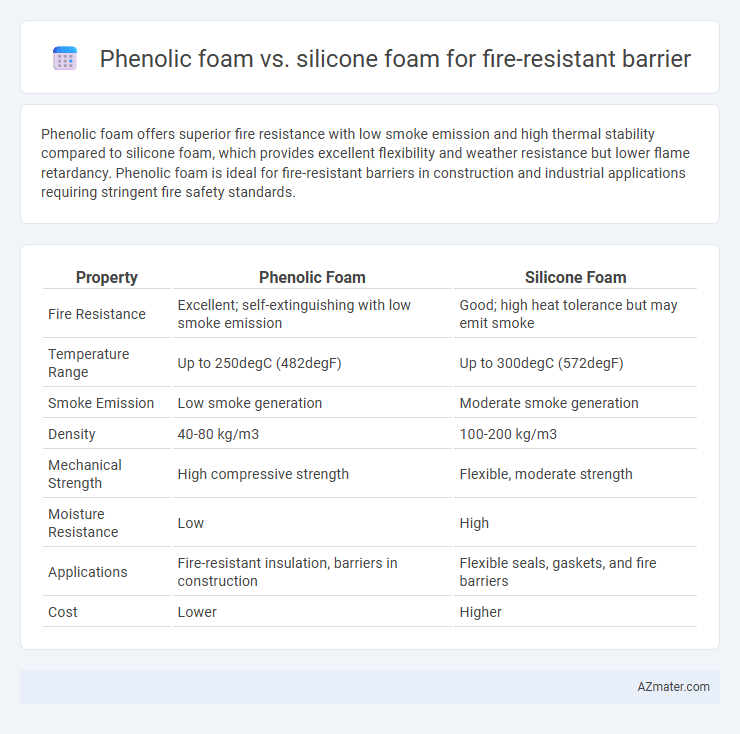 Phenolic foam vs. silicone foam for fire-resistant barrier

Phenolic foam offers superior fire resistance with low smoke emission and high thermal stability compared to silicone foam, which provides excellent flexibility and weather resistance but lower flame retardancy. Phenolic foam is ideal for fire-resistant barriers in construction and industrial applications requiring stringent fire safety standards.

| Property | Phenolic Foam | Silicone Foam |
|---|---|---|
| Fire Resistance | Excellent; self-extinguishing with low smoke emission | Good; high heat tolerance but may emit smoke |
| Temperature Range | Up to 250degC (482degF) | Up to 300degC (572degF) |
| Smoke Emission | Low smoke generation | Moderate smoke generation |
| Density | 40-80 kg/m3 | 100-200 kg/m3 |
| Mechanical Strength | High compressive strength | Flexible, moderate strength |
| Moisture Resistance | Low | High |
| Applications | Fire-resistant insulation, barriers in construction | Flexible seals, gaskets, and fire barriers |
| Cost | Lower | Higher |

AZmater.com