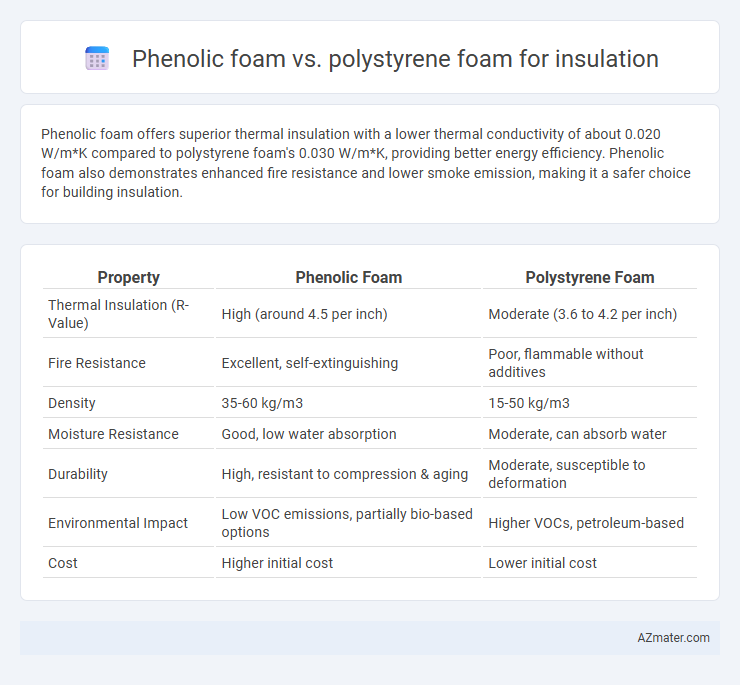 Phenolic foam vs. polystyrene foam for insulation

Phenolic foam offers superior thermal insulation with a lower thermal conductivity of about 0.020 W/m*K compared to polystyrene foam's 0.030 W/m*K, providing better energy efficiency. Phenolic foam also demonstrates enhanced fire resistance and lower smoke emission, making it a safer choice for building insulation.

| Property | Phenolic Foam | Polystyrene Foam |
|---|---|---|
| Thermal Insulation (R-Value) | High (around 4.5 per inch) | Moderate (3.6 to 4.2 per inch) |
| Fire Resistance | Excellent, self-extinguishing | Poor, flammable without additives |
| Density | 35-60 kg/m3 | 15-50 kg/m3 |
| Moisture Resistance | Good, low water absorption | Moderate, can absorb water |
| Durability | High, resistant to compression & aging | Moderate, susceptible to deformation |
| Environmental Impact | Low VOC emissions, partially bio-based options | Higher VOCs, petroleum-based |
| Cost | Higher initial cost | Lower initial cost |

AZmater.com