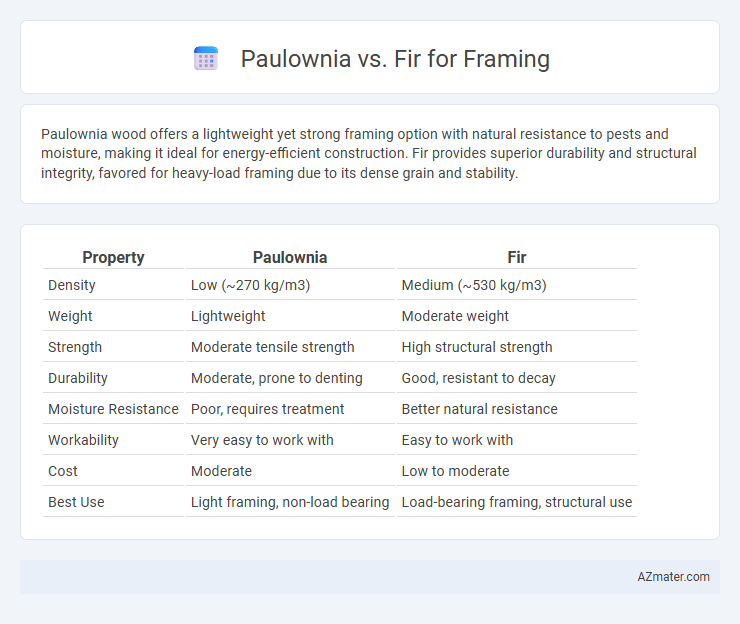 Paulownia vs. Fir for Framing

Paulownia wood offers a lightweight yet strong framing option with natural resistance to pests and moisture, making it ideal for energy-efficient construction. Fir provides superior durability and structural integrity, favored for heavy-load framing due to its dense grain and stability.

| Property | Paulownia | Fir |
|---|---|---|
| Density | Low (~270 kg/m3) | Medium (~530 kg/m3) |
| Weight | Lightweight | Moderate weight |
| Strength | Moderate tensile strength | High structural strength |
| Durability | Moderate, prone to denting | Good, resistant to decay |
| Moisture Resistance | Poor, requires treatment | Better natural resistance |
| Workability | Very easy to work with | Easy to work with |
| Cost | Moderate | Low to moderate |
| Best Use | Light framing, non-load bearing | Load-bearing framing, structural use |

AZmater.com