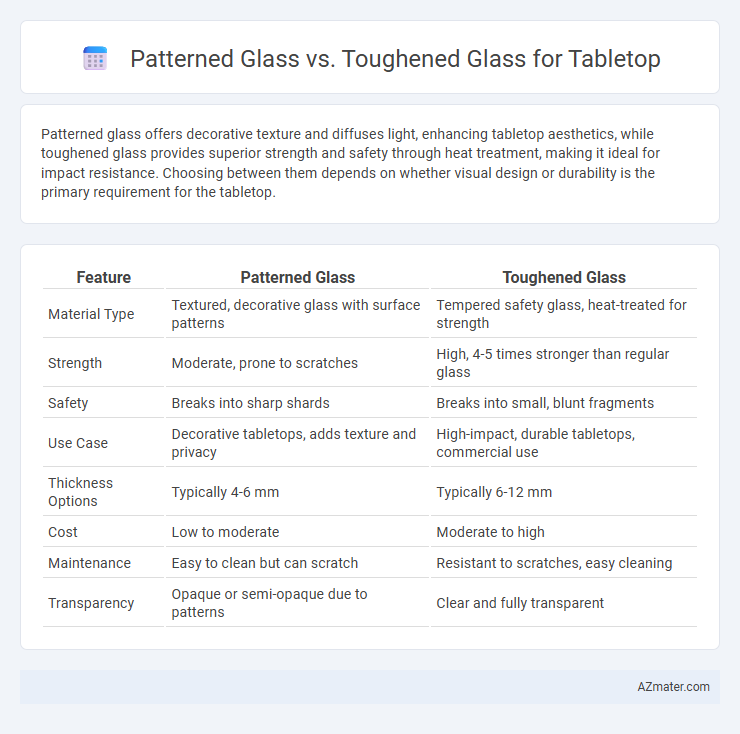 Patterned Glass vs. Toughened Glass for Tabletop

Patterned glass offers decorative texture and diffuses light, enhancing tabletop aesthetics, while toughened glass provides superior strength and safety through heat treatment, making it ideal for impact resistance. Choosing between them depends on whether visual design or durability is the primary requirement for the tabletop.

| Feature | Patterned Glass | Toughened Glass |
|---|---|---|
| Material Type | Textured, decorative glass with surface patterns | Tempered safety glass, heat-treated for strength |
| Strength | Moderate, prone to scratches | High, 4-5 times stronger than regular glass |
| Safety | Breaks into sharp shards | Breaks into small, blunt fragments |
| Use Case | Decorative tabletops, adds texture and privacy | High-impact, durable tabletops, commercial use |
| Thickness Options | Typically 4-6 mm | Typically 6-12 mm |
| Cost | Low to moderate | Moderate to high |
| Maintenance | Easy to clean but can scratch | Resistant to scratches, easy cleaning |
| Transparency | Opaque or semi-opaque due to patterns | Clear and fully transparent |

AZmater.com