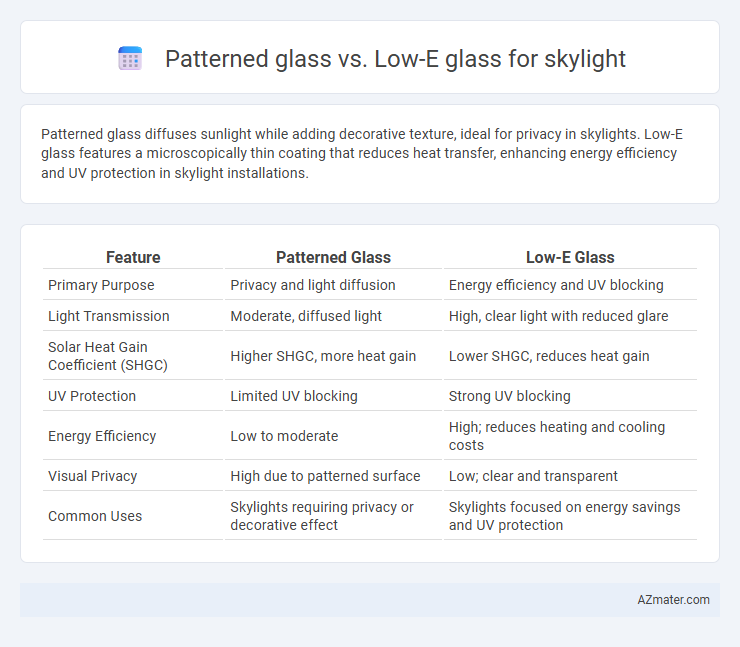 Patterned glass vs. Low-E glass for skylight

Patterned glass diffuses sunlight while adding decorative texture, ideal for privacy in skylights. Low-E glass features a microscopically thin coating that reduces heat transfer, enhancing energy efficiency and UV protection in skylight installations.

| Feature | Patterned Glass | Low-E Glass |
|---|---|---|
| Primary Purpose | Privacy and light diffusion | Energy efficiency and UV blocking |
| Light Transmission | Moderate, diffused light | High, clear light with reduced glare |
| Solar Heat Gain Coefficient (SHGC) | Higher SHGC, more heat gain | Lower SHGC, reduces heat gain |
| UV Protection | Limited UV blocking | Strong UV blocking |
| Energy Efficiency | Low to moderate | High; reduces heating and cooling costs |
| Visual Privacy | High due to patterned surface | Low; clear and transparent |
| Common Uses | Skylights requiring privacy or decorative effect | Skylights focused on energy savings and UV protection |

AZmater.com