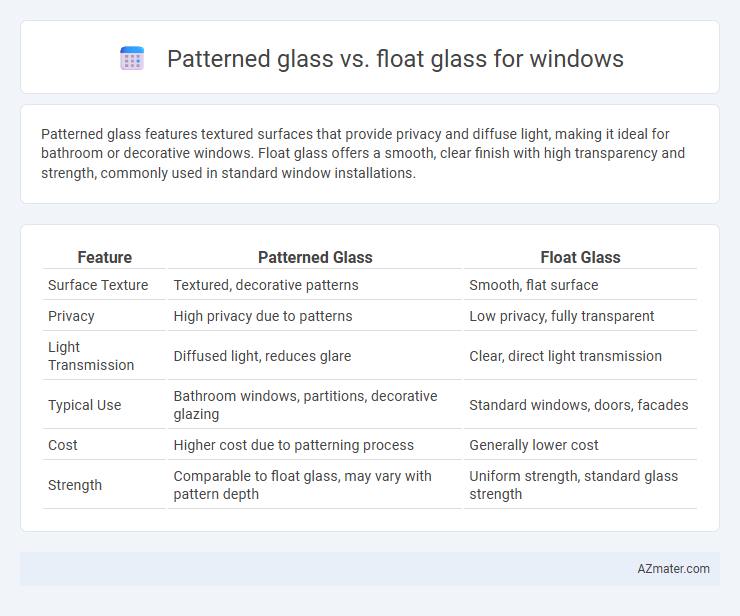 Patterned glass vs. float glass for windows

Patterned glass features textured surfaces that provide privacy and diffuse light, making it ideal for bathroom or decorative windows. Float glass offers a smooth, clear finish with high transparency and strength, commonly used in standard window installations.

| Feature | Patterned Glass | Float Glass |
|---|---|---|
| Surface Texture | Textured, decorative patterns | Smooth, flat surface |
| Privacy | High privacy due to patterns | Low privacy, fully transparent |
| Light Transmission | Diffused light, reduces glare | Clear, direct light transmission |
| Typical Use | Bathroom windows, partitions, decorative glazing | Standard windows, doors, facades |
| Cost | Higher cost due to patterning process | Generally lower cost |
| Strength | Comparable to float glass, may vary with pattern depth | Uniform strength, standard glass strength |

AZmater.com