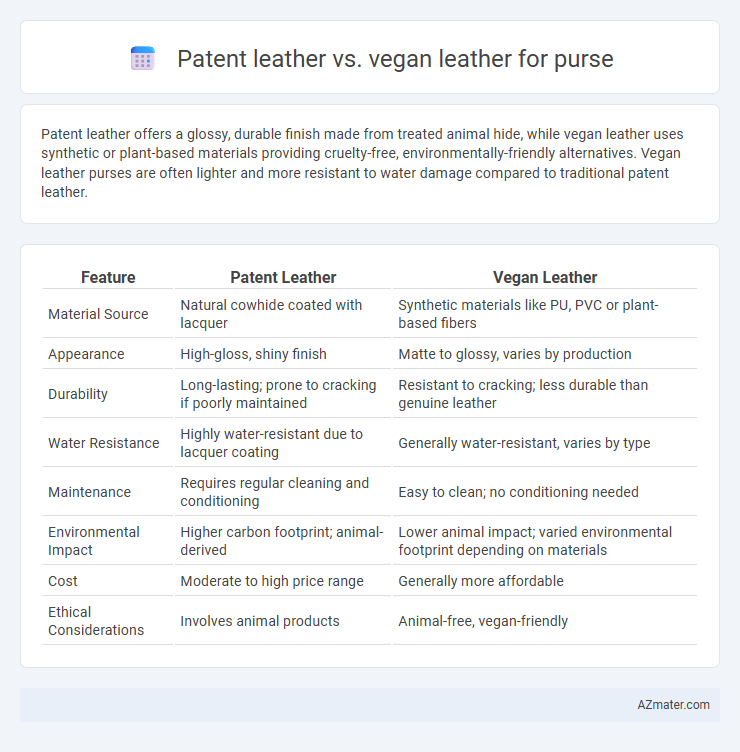 Patent leather vs. vegan leather for purse

Patent leather offers a glossy, durable finish made from treated animal hide, while vegan leather uses synthetic or plant-based materials providing cruelty-free, environmentally-friendly alternatives. Vegan leather purses are often lighter and more resistant to water damage compared to traditional patent leather.

| Feature | Patent Leather | Vegan Leather |
|---|---|---|
| Material Source | Natural cowhide coated with lacquer | Synthetic materials like PU, PVC or plant-based fibers |
| Appearance | High-gloss, shiny finish | Matte to glossy, varies by production |
| Durability | Long-lasting; prone to cracking if poorly maintained | Resistant to cracking; less durable than genuine leather |
| Water Resistance | Highly water-resistant due to lacquer coating | Generally water-resistant, varies by type |
| Maintenance | Requires regular cleaning and conditioning | Easy to clean; no conditioning needed |
| Environmental Impact | Higher carbon footprint; animal-derived | Lower animal impact; varied environmental footprint depending on materials |
| Cost | Moderate to high price range | Generally more affordable |
| Ethical Considerations | Involves animal products | Animal-free, vegan-friendly |

AZmater.com